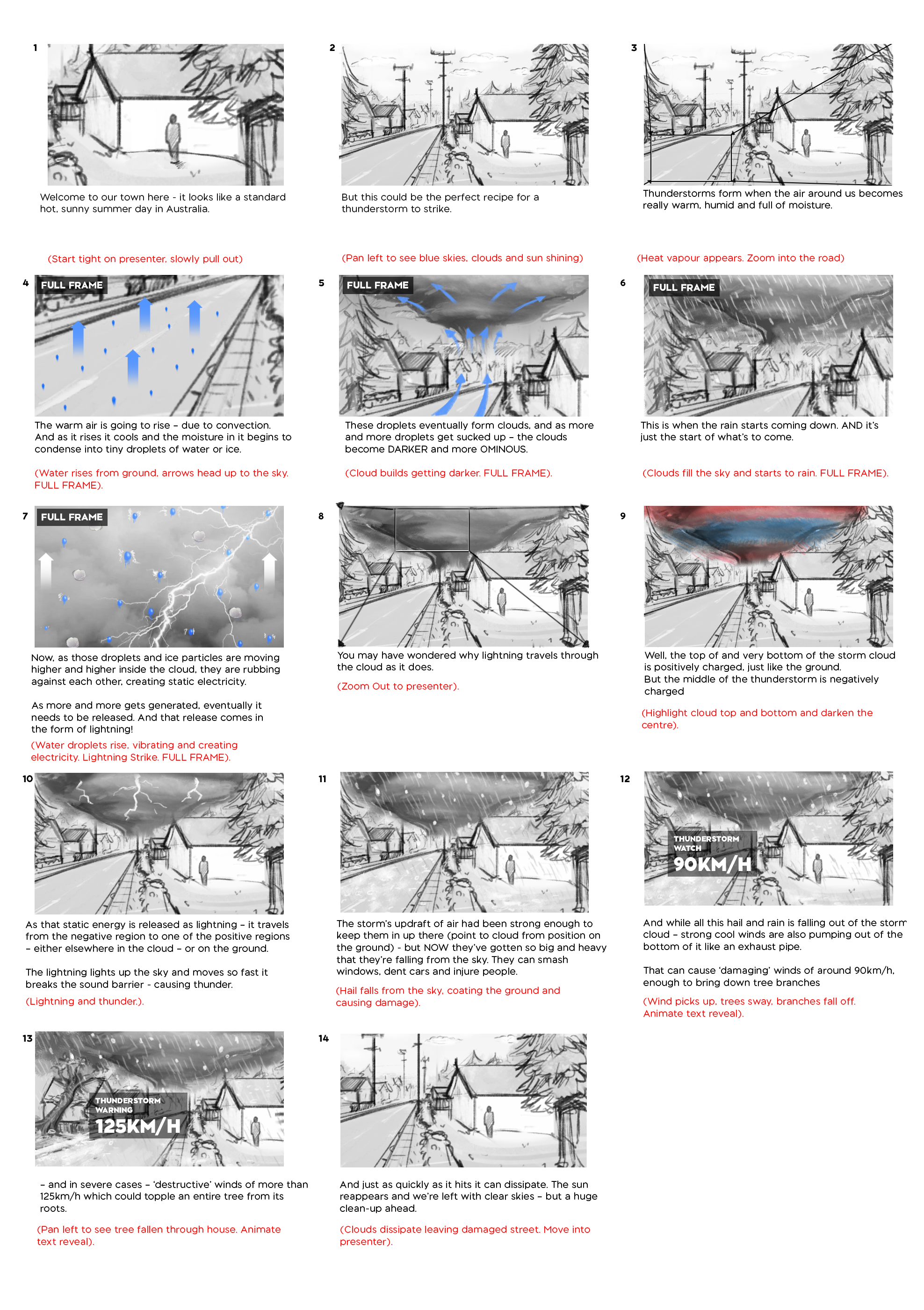 1

Welcome to our town here - it looks like a standard hot, sunny summer day in Australia.

(Start tight on presenter, slowly pull out)

2

But this could be the perfect recipe for a thunderstorm to strike.

(Pan left to see blue skies, clouds and sun shining)

3

Thunderstorms form when the air around us becomes really warm, humid and full of moisture.

(Heat vapour appears. Zoom into the road)

4

FULL FRAME

The warm air is going to rise – due to convection. And as it rises it cools and the moisture in it begins to condense into tiny droplets of water or ice.

(Water rises from ground, arrows head up to the sky. FULL FRAME).

5

FULL FRAME

These droplets eventually form clouds, and as more and more droplets get sucked up – the clouds become DARKER and more OMINOUS.

(Cloud builds getting darker. FULL FRAME).

6

FULL FRAME

This is when the rain starts coming down. AND it's just the start of what's to come.

(Clouds fill the sky and starts to rain. FULL FRAME).

7

FULL FRAME

Now, as those droplets and ice particles are moving higher and higher inside the cloud, they are rubbing against each other, creating static electricity.

As more and more gets generated, eventually it needs to be released. And that release comes in the form of lightning!

(Water droplets rise, vibrating and creating electricity. Lightning Strike. FULL FRAME).

8

You may have wondered why lightning travels through the cloud as it does.

(Zoom Out to presenter).

9

Well, the top of and very bottom of the storm cloud is positively charged, just like the ground.
But the middle of the thunderstorm is negatively charged

(Highlight cloud top and bottom and darken the centre).

10

As that static energy is released as lightning – it travels from the negative region to one of the positive regions – either elsewhere in the cloud – or on the ground.

The lightning lights up the sky and moves so fast it breaks the sound barrier - causing thunder.

(Lightning and thunder.).

11

The storm's updraft of air had been strong enough to keep them in up there (point to cloud from position on the ground) - but NOW they've gotten so big and heavy that they're falling from the sky. They can smash windows, dent cars and injure people.

(Hail falls from the sky, coating the ground and causing damage).

12

THUNDERSTORM WATCH
90KM/H

And while all this hail and rain is falling out of the storm cloud – strong cool winds are also pumping out of the bottom of it like an exhaust pipe.

That can cause 'damaging' winds of around 90km/h, enough to bring down tree branches

(Wind picks up, trees sway, branches fall off. Animate text reveal).

13

THUNDERSTORM WARNING
125KM/H

– and in severe cases – 'destructive' winds of more than 125km/h which could topple an entire tree from its roots.

(Pan left to see tree fallen through house. Animate text reveal).

14

And just as quickly as it hits it can dissipate. The sun reappears and we're left with clear skies – but a huge clean-up ahead.

(Clouds dissipate leaving damaged street. Move into presenter).