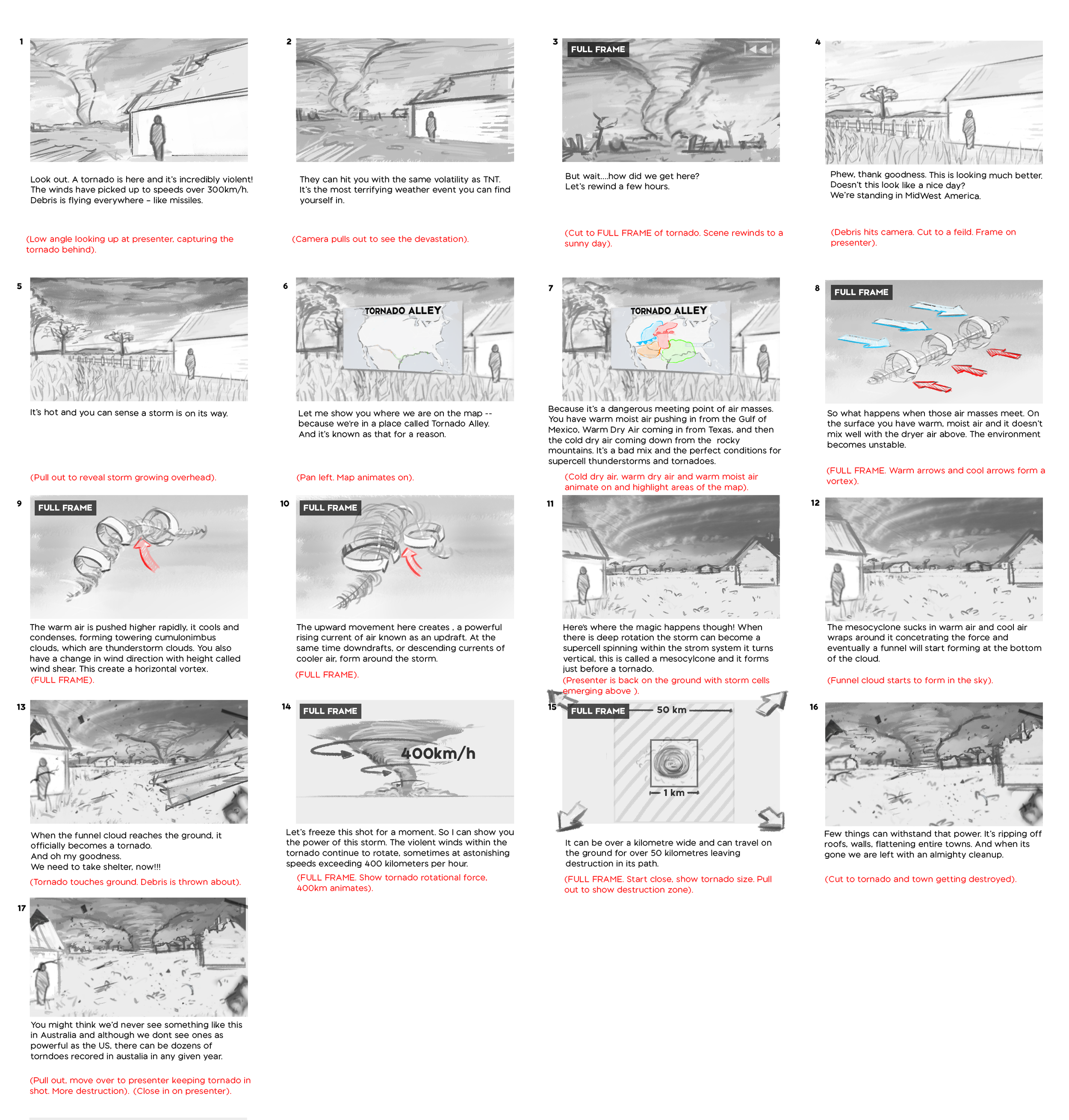 1

Look out. A tornado is here and it's incredibly violent! The winds have picked up to speeds over 300km/h. Debris is flying everywhere – like missiles.

(Low angle looking up at presenter, capturing the tornado behind).

2

They can hit you with the same volatility as TNT. It's the most terrifying weather event you can find yourself in.

(Camera pulls out to see the devastation).

3

FULL FRAME

But wait....how did we get here? Let's rewind a few hours.

(Cut to FULL FRAME of tornado. Scene rewinds to a sunny day).

4

Phew, thank goodness. This is looking much better. Doesn't this look like a nice day? We're standing in MidWest America.

(Debris hits camera. Cut to a feild. Frame on presenter).

5

It's hot and you can sense a storm is on its way.

(Pull out to reveal storm growing overhead).

6

TORNADO ALLEY

Let me show you where we are on the map -- because we're in a place called Tornado Alley. And it's known as that for a reason.

(Pan left. Map animates on).

7

TORNADO ALLEY

Because it's a dangerous meeting point of air masses. You have warm moist air pushing in from the Gulf of Mexico, Warm Dry Air coming in from Texas, and then the cold dry air coming down from the rocky mountains. It's a bad mix and the perfect conditions for supercell thunderstorms and tornadoes.

(Cold dry air, warm dry air and warm moist air animate on and highlight areas of the map).

8

FULL FRAME

So what happens when those air masses meet. On the surface you have warm, moist air and it doesn't mix well with the dryer air above. The environment becomes unstable.

(FULL FRAME. Warm arrows and cool arrows form a vortex).

9

FULL FRAME

The warm air is pushed higher rapidly, it cools and condenses, forming towering cumulonimbus clouds, which are thunderstorm clouds. You also have a change in wind direction with height called wind shear. This create a horizontal vortex.
(FULL FRAME).

10

FULL FRAME

The upward movement here creates , a powerful rising current of air known as an updraft. At the same time downdrafts, or descending currents of cooler air, form around the storm.

(FULL FRAME).

11

Here's where the magic happens though! When there is deep rotation the storm can become a supercell spinning within the strom system it turns vertical, this is called a mesocylcone and it forms just before a tornado.
(Presenter is back on the ground with storm cells emerging above ).

12

The mesocyclone sucks in warm air and cool air wraps around it concetrating the force and eventually a funnel will start forming at the bottom of the cloud.

(Funnel cloud starts to form in the sky).

13

When the funnel cloud reaches the ground, it officially becomes a tornado.
And oh my goodness.
We need to take shelter, now!!!
(Tornado touches ground. Debris is thrown about).

14

FULL FRAME

400km/h

Let's freeze this shot for a moment. So I can show you the power of this storm. The violent winds within the tornado continue to rotate, sometimes at astonishing speeds exceeding 400 kilometers per hour.
(FULL FRAME. Show tornado rotational force, 400km animates).

15

FULL FRAME

50 km

1 km

It can be over a kilometre wide and can travel on the ground for over 50 kilometres leaving destruction in its path.
(FULL FRAME. Start close, show tornado size. Pull out to show destruction zone).

16

Few things can withstand that power. It's ripping off roofs, walls, flattening entire towns. And when its gone we are left with an almighty cleanup.

(Cut to tornado and town getting destroyed).

17

You might think we'd never see something like this in Australia and although we dont see ones as powerful as the US, there can be dozens of torndoes recored in austalia in any given year.

(Pull out, move over to presenter keeping tornado in shot. More destruction). (Close in on presenter).