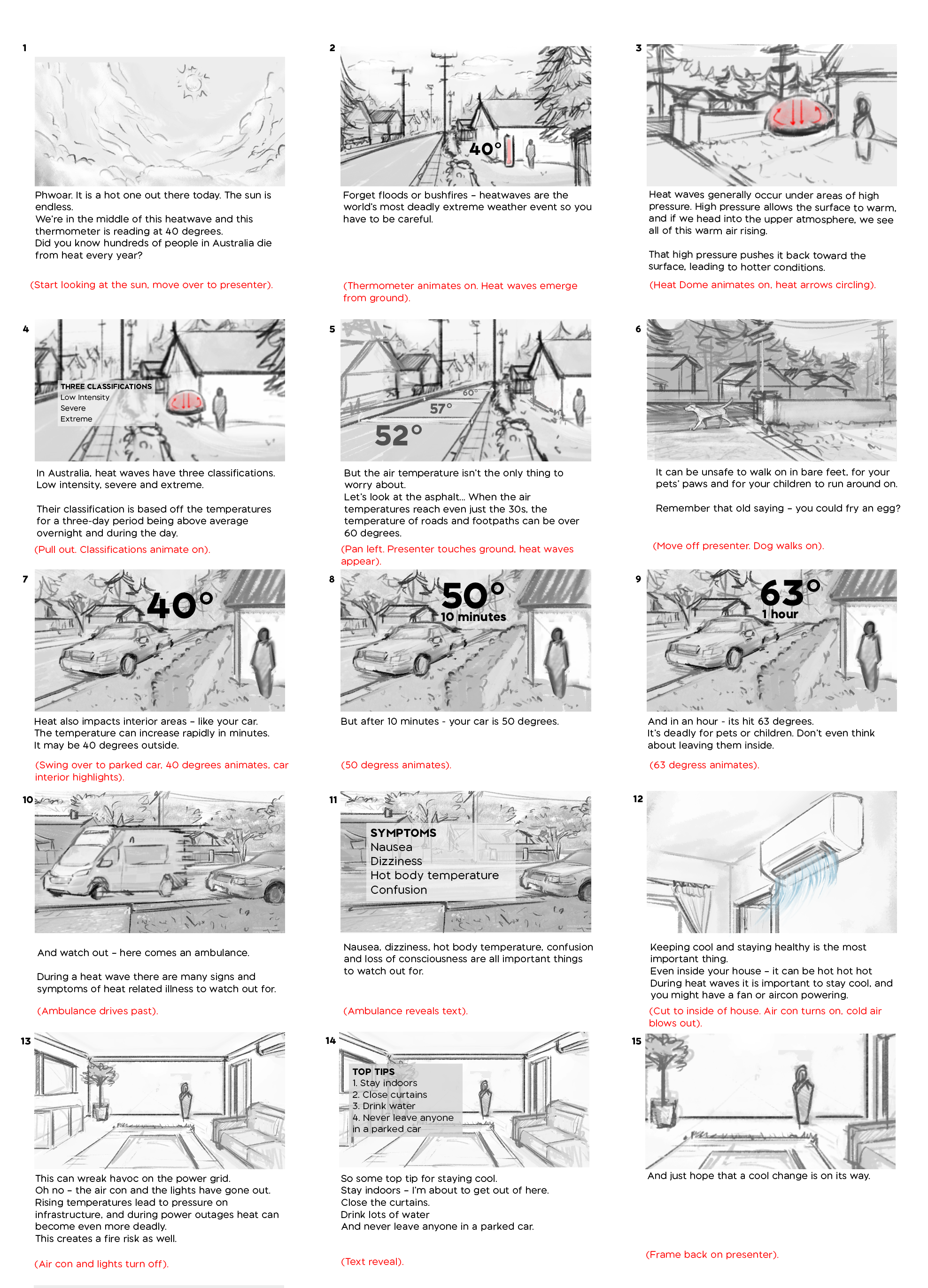 1

Phwoar. It is a hot one out there today. The sun is endless.
We're in the middle of this heatwave and this thermometer is reading at 40 degrees.
Did you know hundreds of people in Australia die from heat every year?

(Start looking at the sun, move over to presenter).

2

40°

Forget floods or bushfires – heatwaves are the world's most deadly extreme weather event so you have to be careful.

(Thermometer animates on. Heat waves emerge from ground).

3

Heat waves generally occur under areas of high pressure. High pressure allows the surface to warm, and if we head into the upper atmosphere, we see all of this warm air rising.

That high pressure pushes it back toward the surface, leading to hotter conditions.

(Heat Dome animates on, heat arrows circling).

4

THREE CLASSIFICATIONS
Low Intensity
Severe
Extreme

In Australia, heat waves have three classifications. Low intensity, severe and extreme.

Their classification is based off the temperatures for a three-day period being above average overnight and during the day.

(Pull out. Classifications animate on).

5

60°
57°
52°

But the air temperature isn't the only thing to worry about.
Let's look at the asphalt... When the air temperatures reach even just the 30s, the temperature of roads and footpaths can be over 60 degrees.

(Pan left. Presenter touches ground, heat waves appear).

6

It can be unsafe to walk on in bare feet, for your pets' paws and for your children to run around on.

Remember that old saying – you could fry an egg?

(Move off presenter. Dog walks on).

7

40°

Heat also impacts interior areas – like your car.
The temperature can increase rapidly in minutes.
It may be 40 degrees outside.

(Swing over to parked car, 40 degrees animates, car interior highlights).

8

50°
10 minutes

But after 10 minutes - your car is 50 degrees.

(50 degress animates).

9

63°
1 hour

And in an hour - its hit 63 degrees.
It's deadly for pets or children. Don't even think about leaving them inside.

(63 degress animates).

10

And watch out – here comes an ambulance.

During a heat wave there are many signs and symptoms of heat related illness to watch out for.

(Ambulance drives past).

11

SYMPTOMS
Nausea
Dizziness
Hot body temperature
Confusion

Nausea, dizziness, hot body temperature, confusion and loss of consciousness are all important things to watch out for.

(Ambulance reveals text).

12

Keeping cool and staying healthy is the most important thing.
Even inside your house – it can be hot hot hot
During heat waves it is important to stay cool, and you might have a fan or aircon powering.
(Cut to inside of house. Air con turns on, cold air blows out).

13

This can wreak havoc on the power grid.
Oh no – the air con and the lights have gone out.
Rising temperatures lead to pressure on infrastructure, and during power outages heat can become even more deadly.
This creates a fire risk as well.

(Air con and lights turn off).

14

TOP TIPS
1. Stay indoors
2. Close curtains
3. Drink water
4. Never leave anyone in a parked car

So some top tip for staying cool.
Stay indoors – I'm about to get out of here.
Close the curtains.
Drink lots of water
And never leave anyone in a parked car.

(Text reveal).

15

And just hope that a cool change is on its way.

(Frame back on presenter).