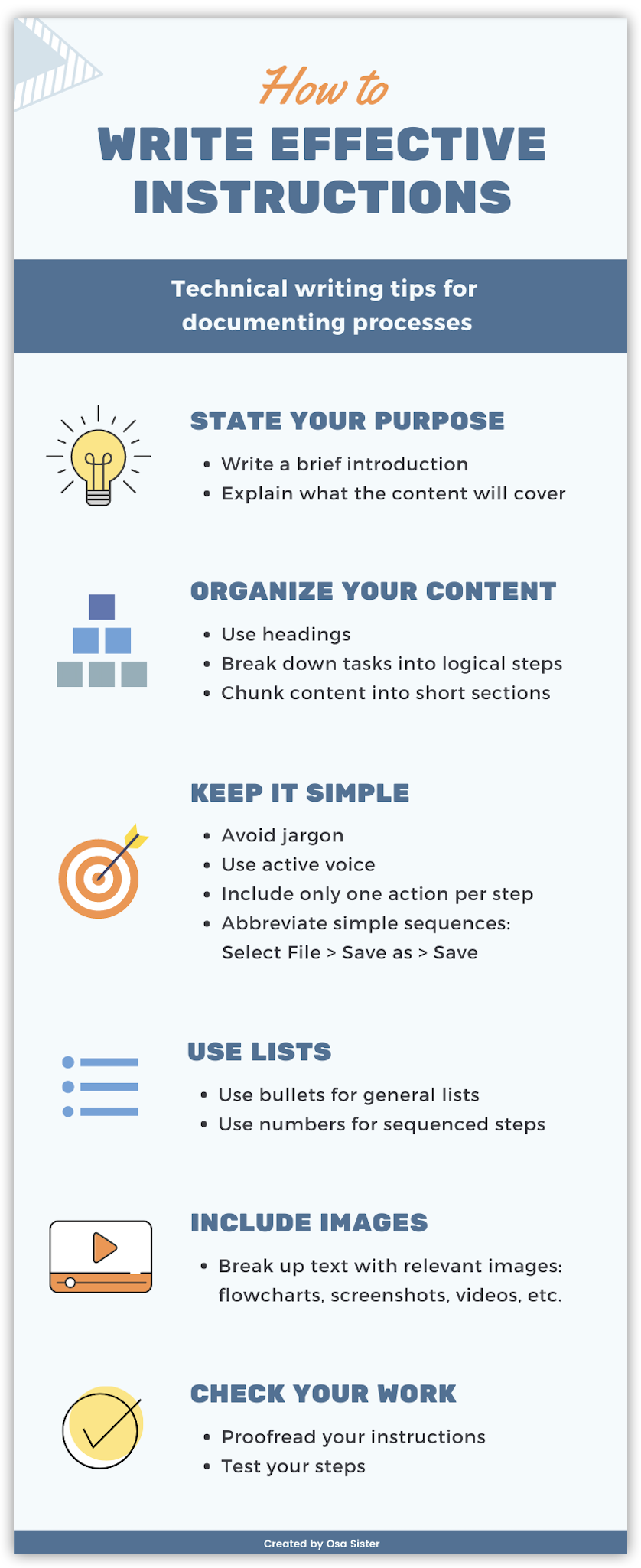 How to
WRITE EFFECTIVE INSTRUCTIONS

Technical writing tips for documenting processes

STATE YOUR PURPOSE
• Write a brief introduction
• Explain what the content will cover

ORGANIZE YOUR CONTENT
• Use headings
• Break down tasks into logical steps
• Chunk content into short sections

KEEP IT SIMPLE
• Avoid jargon
• Use active voice
• Include only one action per step
• Abbreviate simple sequences: Select File > Save as > Save

USE LISTS
• Use bullets for general lists
• Use numbers for sequenced steps

INCLUDE IMAGES
• Break up text with relevant images: flowcharts, screenshots, videos, etc.

CHECK YOUR WORK
• Proofread your instructions
• Test your steps

Created by Osa Sister