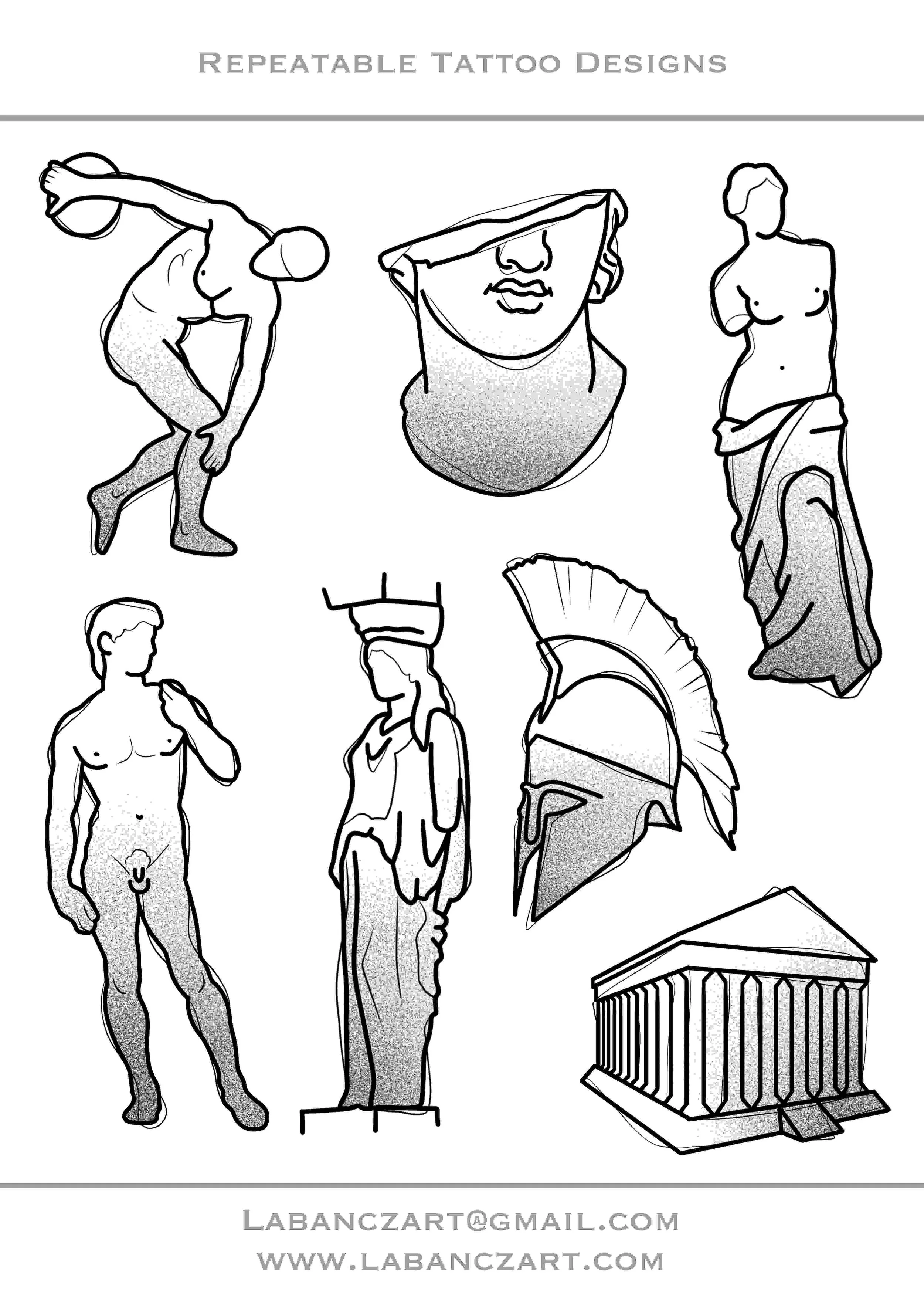 Repeatable Tattoo Designs

Labanczart@gmail.com
www.labanczart.com