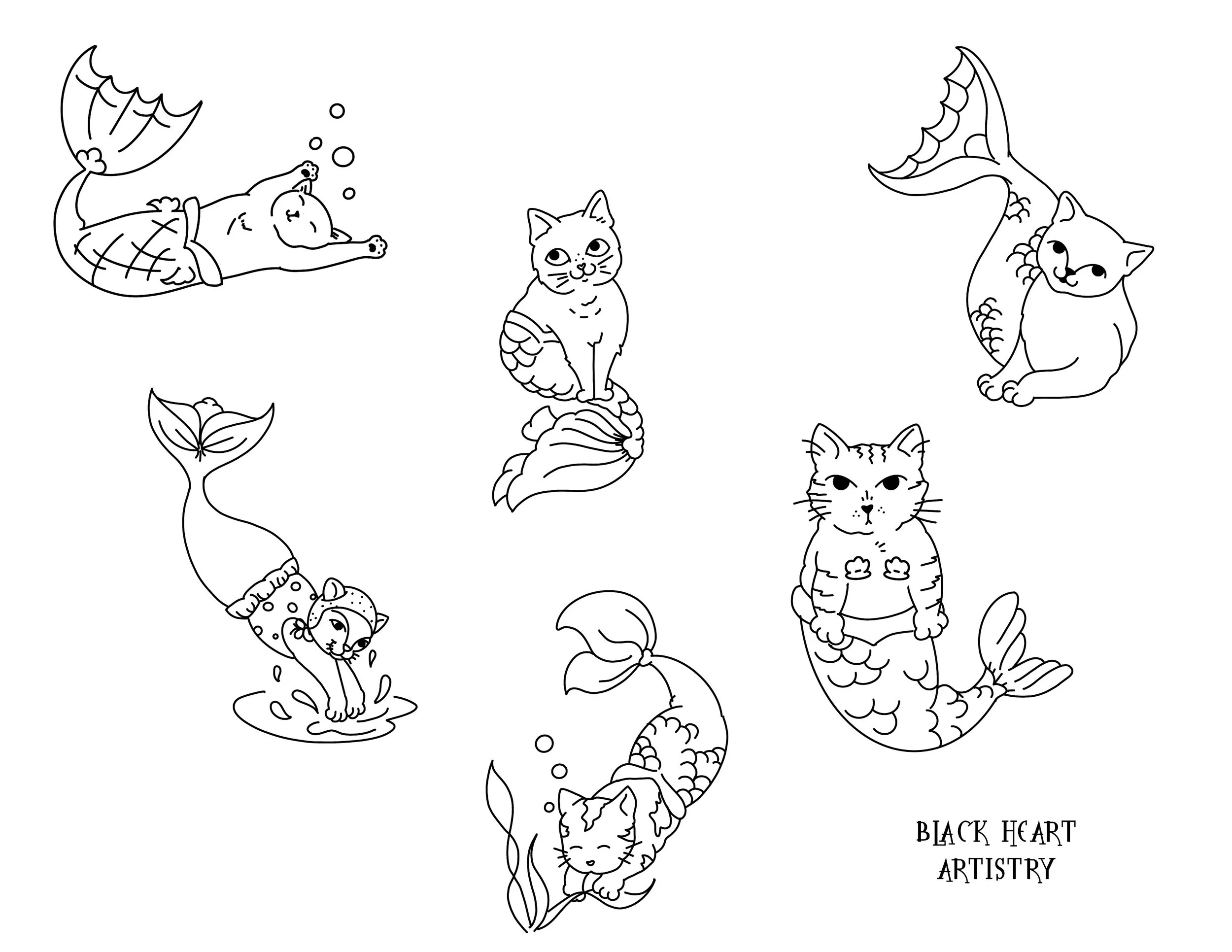 BLACK HEART
ARTISTRY