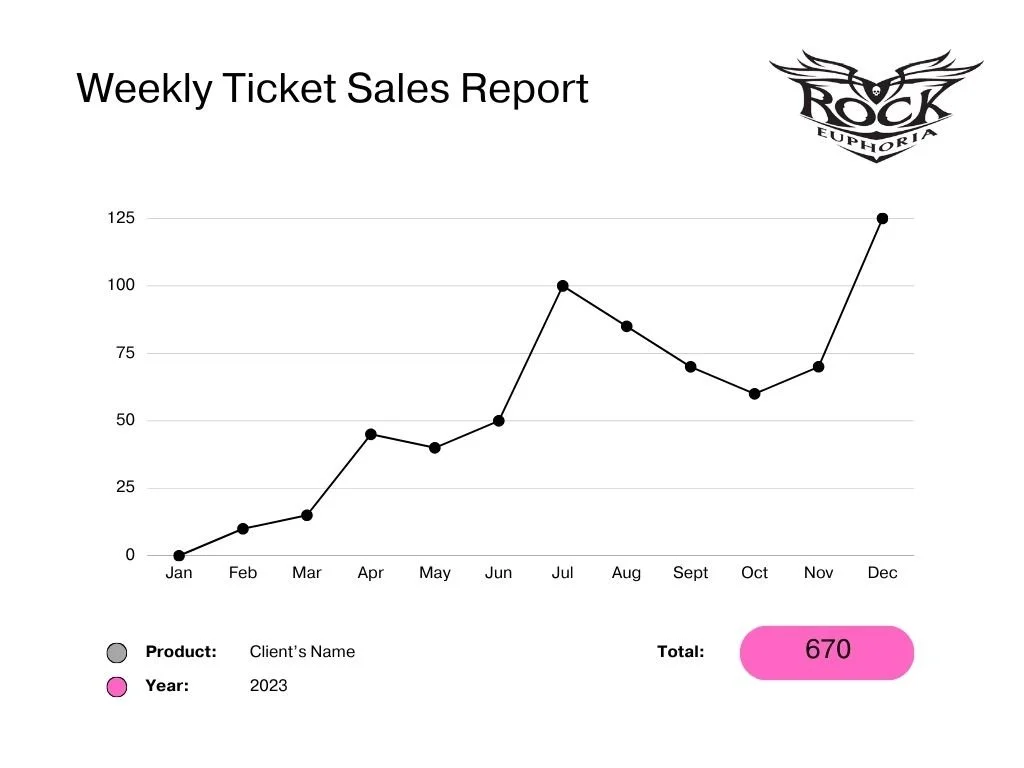 Weekly Ticket Sales Report

ROCK
EUPHORIA

125
100
75
50
25
0
Jan Feb Mar Apr May Jun Jul Aug Sept Oct Nov Dec

Product: Client's Name
Year: 2023

Total: 670