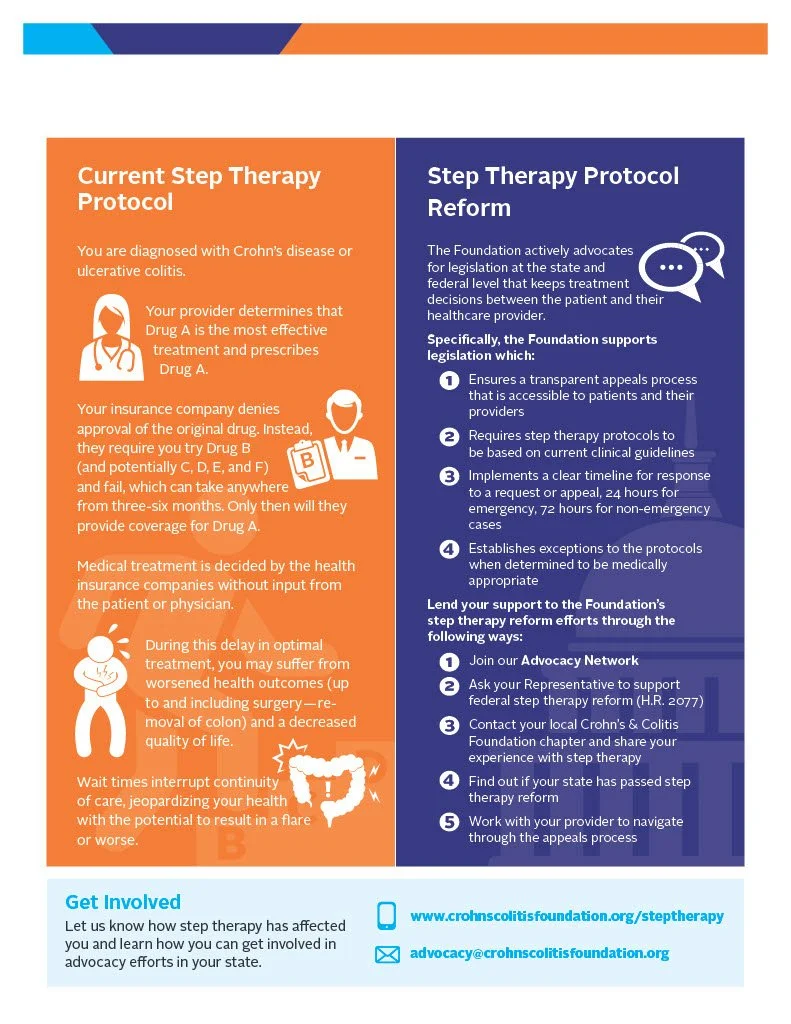 Current Step Therapy Protocol

You are diagnosed with Crohn's disease or ulcerative colitis.

Your provider determines that Drug A is the most effective treatment and prescribes Drug A.

Your insurance company denies approval of the original drug. Instead, they require you try Drug B (and potentially C, D, E, and F) and fail, which can take anywhere from three-six months. Only then will they provide coverage for Drug A.

B

Medical treatment is decided by the health insurance companies without input from the patient or physician.

During this delay in optimal treatment, you may suffer from worsened health outcomes (up to and including surgery—removal of colon) and a decreased quality of life.

Wait times interrupt continuity of care, jeopardizing your health with the potential to result in a flare or worse.

Step Therapy Protocol Reform

The Foundation actively advocates for legislation at the state and federal level that keeps treatment decisions between the patient and their healthcare provider.

Specifically, the Foundation supports legislation which:

1 Ensures a transparent appeals process that is accessible to patients and their providers

2 Requires step therapy protocols to be based on current clinical guidelines

3 Implements a clear timeline for response to a request or appeal, 24 hours for emergency, 72 hours for non-emergency cases

4 Establishes exceptions to the protocols when determined to be medically appropriate

Lend your support to the Foundation's step therapy reform efforts through the following ways:

1 Join our Advocacy Network

2 Ask your Representative to support federal step therapy reform (H.R. 2077)

3 Contact your local Crohn's & Colitis Foundation chapter and share your experience with step therapy

4 Find out if your state has passed step therapy reform

5 Work with your provider to navigate through the appeals process

Get Involved
Let us know how step therapy has affected you and learn how you can get involved in advocacy efforts in your state.

www.crohnscolitisfoundation.org/steptherapy

advocacy@crohnscolitisfoundation.org