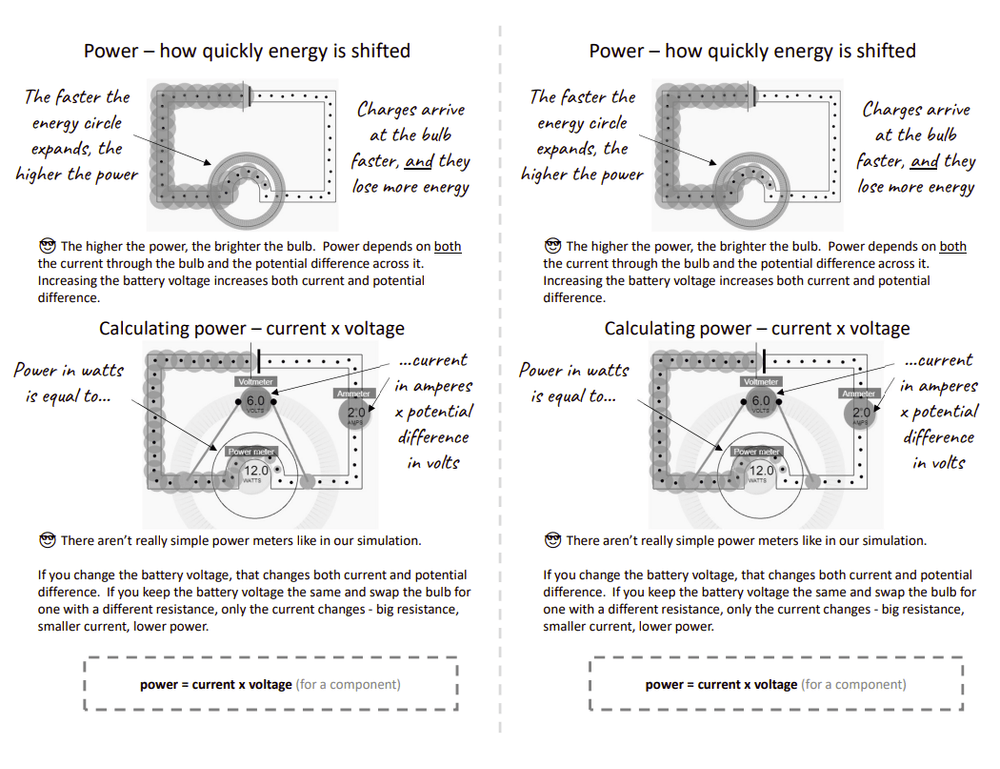 Power – how quickly energy is shifted

The faster the energy circle expands, the higher the power

Charges arrive at the bulb faster, and they lose more energy

😎 The higher the power, the brighter the bulb. Power depends on both the current through the bulb and the potential difference across it. Increasing the battery voltage increases both current and potential difference.

Calculating power – current x voltage

Power in watts is equal to...

...current in amperes x potential difference in volts

Voltmeter
6.0
VOLTS

Ammeter
2.0
AMPS

Power meter
12.0
WATTS

😎 There aren't really simple power meters like in our simulation.

If you change the battery voltage, that changes both current and potential difference. If you keep the battery voltage the same and swap the bulb for one with a different resistance, only the current changes - big resistance, smaller current, lower power.

power = current x voltage (for a component)

Power – how quickly energy is shifted

The faster the energy circle expands, the higher the power

Charges arrive at the bulb faster, and they lose more energy

😎 The higher the power, the brighter the bulb. Power depends on both the current through the bulb and the potential difference across it. Increasing the battery voltage increases both current and potential difference.

Calculating power – current x voltage

Power in watts is equal to...

...current in amperes x potential difference in volts

Voltmeter
6.0
VOLTS

Ammeter
2.0
AMPS

Power meter
12.0
WATTS

😎 There aren't really simple power meters like in our simulation.

If you change the battery voltage, that changes both current and potential difference. If you keep the battery voltage the same and swap the bulb for one with a different resistance, only the current changes - big resistance, smaller current, lower power.

power = current x voltage (for a component)