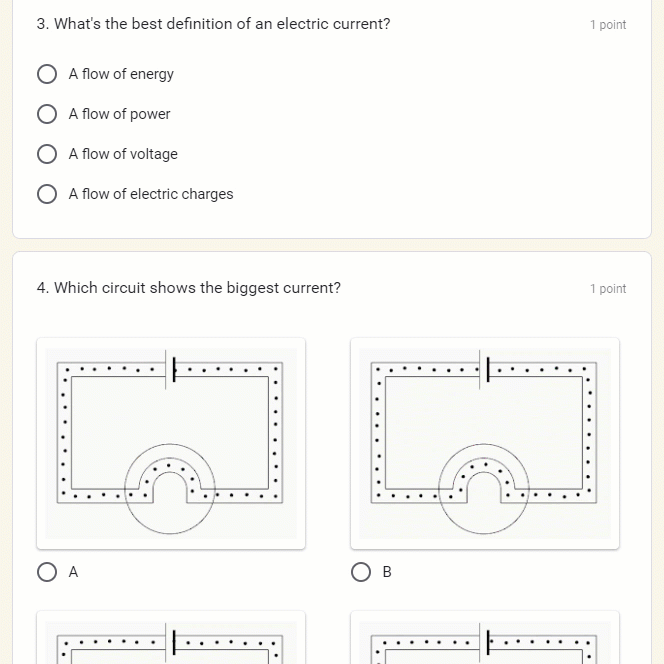 3. What's the best definition of an electric current?

1 point

A flow of energy

A flow of power

A flow of voltage

A flow of electric charges

4. Which circuit shows the biggest current?

1 point

A

B