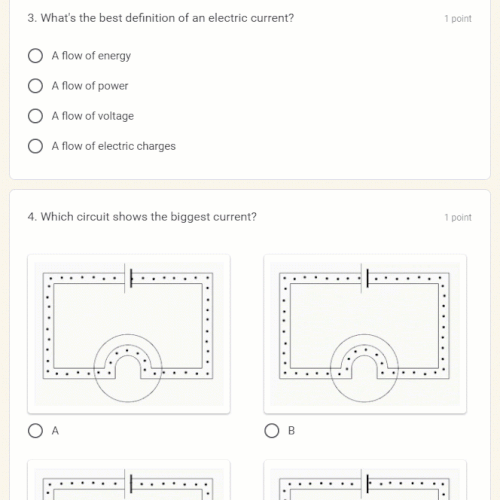 3. What's the best definition of an electric current?

1 point

A flow of energy

A flow of power

A flow of voltage

A flow of electric charges

4. Which circuit shows the biggest current?

1 point

A

B