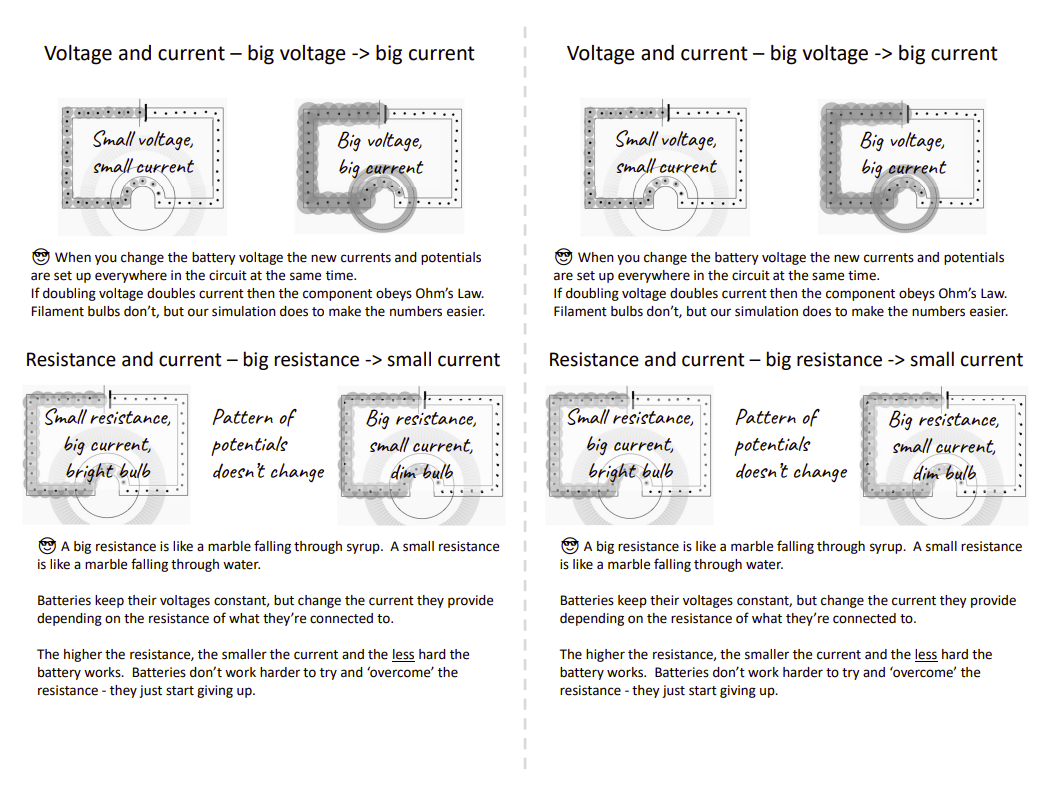 Voltage and current – big voltage -> big current

Small voltage, small current

Big voltage, big current

😎 When you change the battery voltage the new currents and potentials are set up everywhere in the circuit at the same time.
If doubling voltage doubles current then the component obeys Ohm's Law. Filament bulbs don't, but our simulation does to make the numbers easier.

Resistance and current – big resistance -> small current

Small resistance, big current, bright bulb

Pattern of potentials doesn't change

Big resistance, small current, dim bulb

😎 A big resistance is like a marble falling through syrup. A small resistance is like a marble falling through water.

Batteries keep their voltages constant, but change the current they provide depending on the resistance of what they're connected to.

The higher the resistance, the smaller the current and the less hard the battery works. Batteries don't work harder to try and 'overcome' the resistance - they just start giving up.

Voltage and current – big voltage -> big current

Small voltage, small current

Big voltage, big current

😎 When you change the battery voltage the new currents and potentials are set up everywhere in the circuit at the same time.
If doubling voltage doubles current then the component obeys Ohm's Law. Filament bulbs don't, but our simulation does to make the numbers easier.

Resistance and current – big resistance -> small current

Small resistance, big current, bright bulb

Pattern of potentials doesn't change

Big resistance, small current, dim bulb

😎 A big resistance is like a marble falling through syrup. A small resistance is like a marble falling through water.

Batteries keep their voltages constant, but change the current they provide depending on the resistance of what they're connected to.

The higher the resistance, the smaller the current and the less hard the battery works. Batteries don't work harder to try and 'overcome' the resistance - they just start giving up.