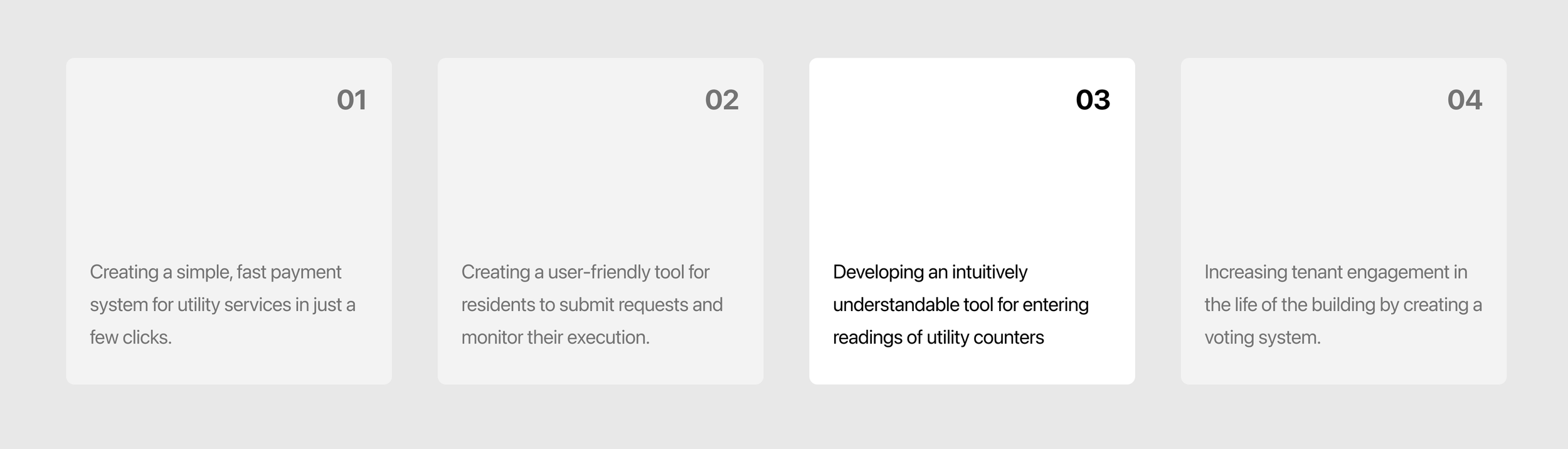 01

Creating a simple, fast payment system for utility services in just a few clicks.

02

Creating a user-friendly tool for residents to submit requests and monitor their execution.

03

Developing an intuitively understandable tool for entering readings of utility counters

04

Increasing tenant engagement in the life of the building by creating a voting system.