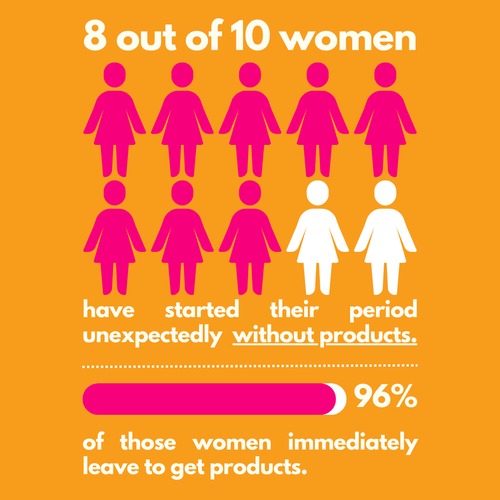 8 out of 10 women

have started their period unexpectedly without products.

96%

of those women immediately leave to get products.