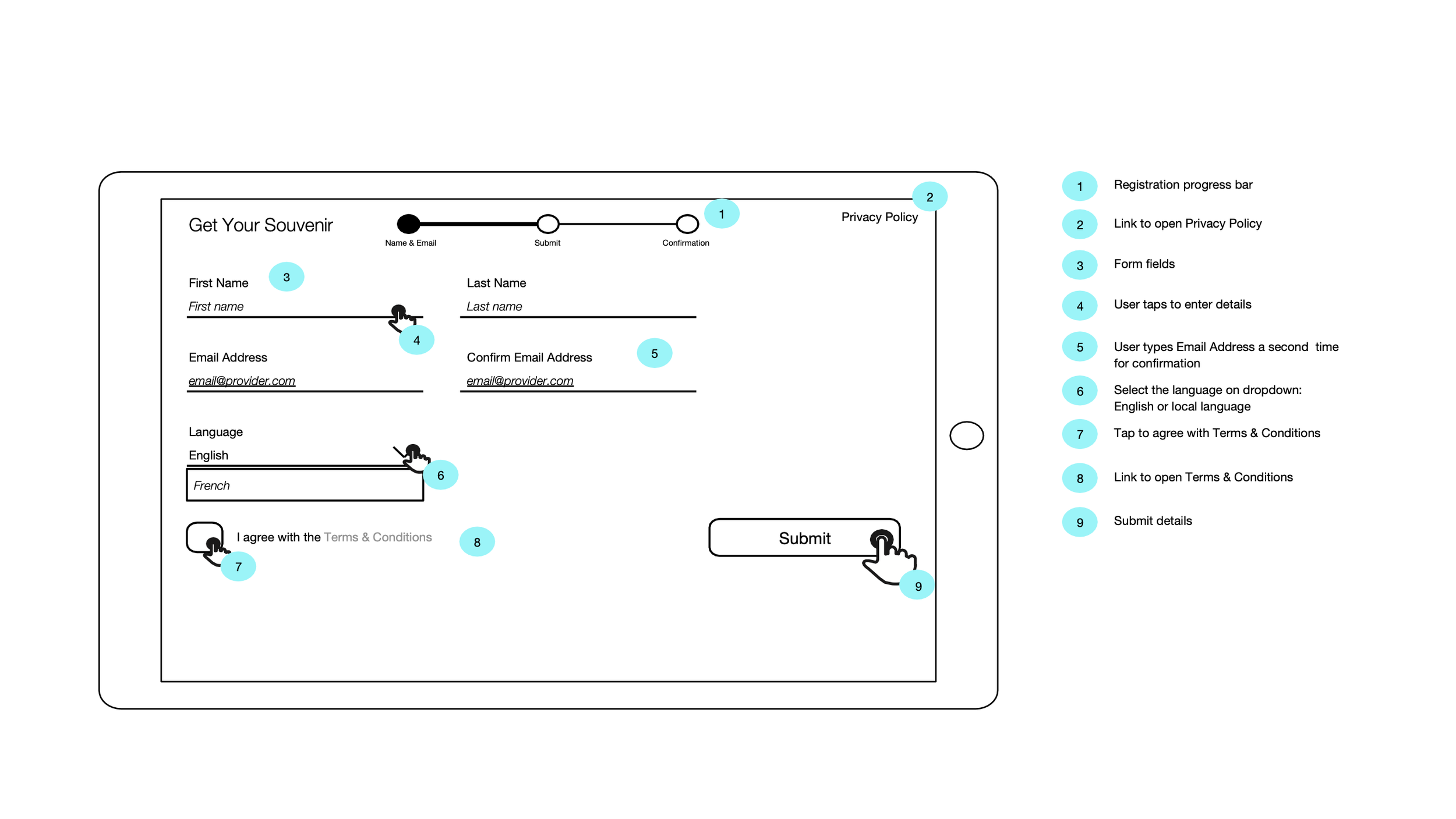 Get Your Souvenir

Name & Email Submit Confirmation

1

2

Privacy Policy

First Name 3

First name

4

Last Name

Last name

Email Address

email@provider.com

Confirm Email Address 5

email@provider.com

Language

English

French

6

I agree with the Terms & Conditions

7

8

Submit

9

1 Registration progress bar

2 Link to open Privacy Policy

3 Form fields

4 User taps to enter details

5 User types Email Address a second time for confirmation

6 Select the language on dropdown: English or local language

7 Tap to agree with Terms & Conditions

8 Link to open Terms & Conditions

9 Submit details