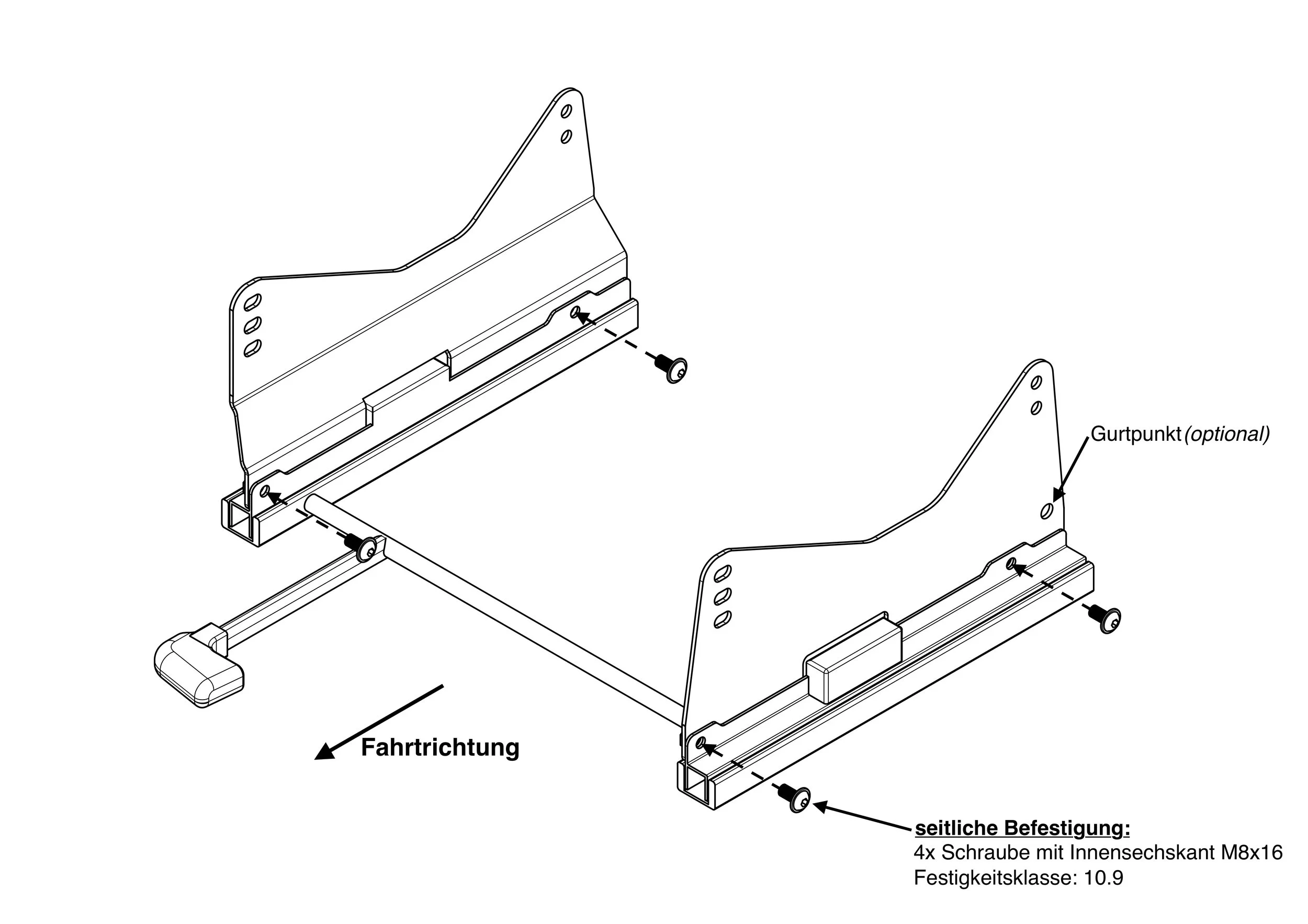 Gurtpunkt (optional)

Fahrtrichtung

seitliche Befestigung:
4x Schraube mit Innensechskant M8x16
Festigkeitsklasse: 10.9