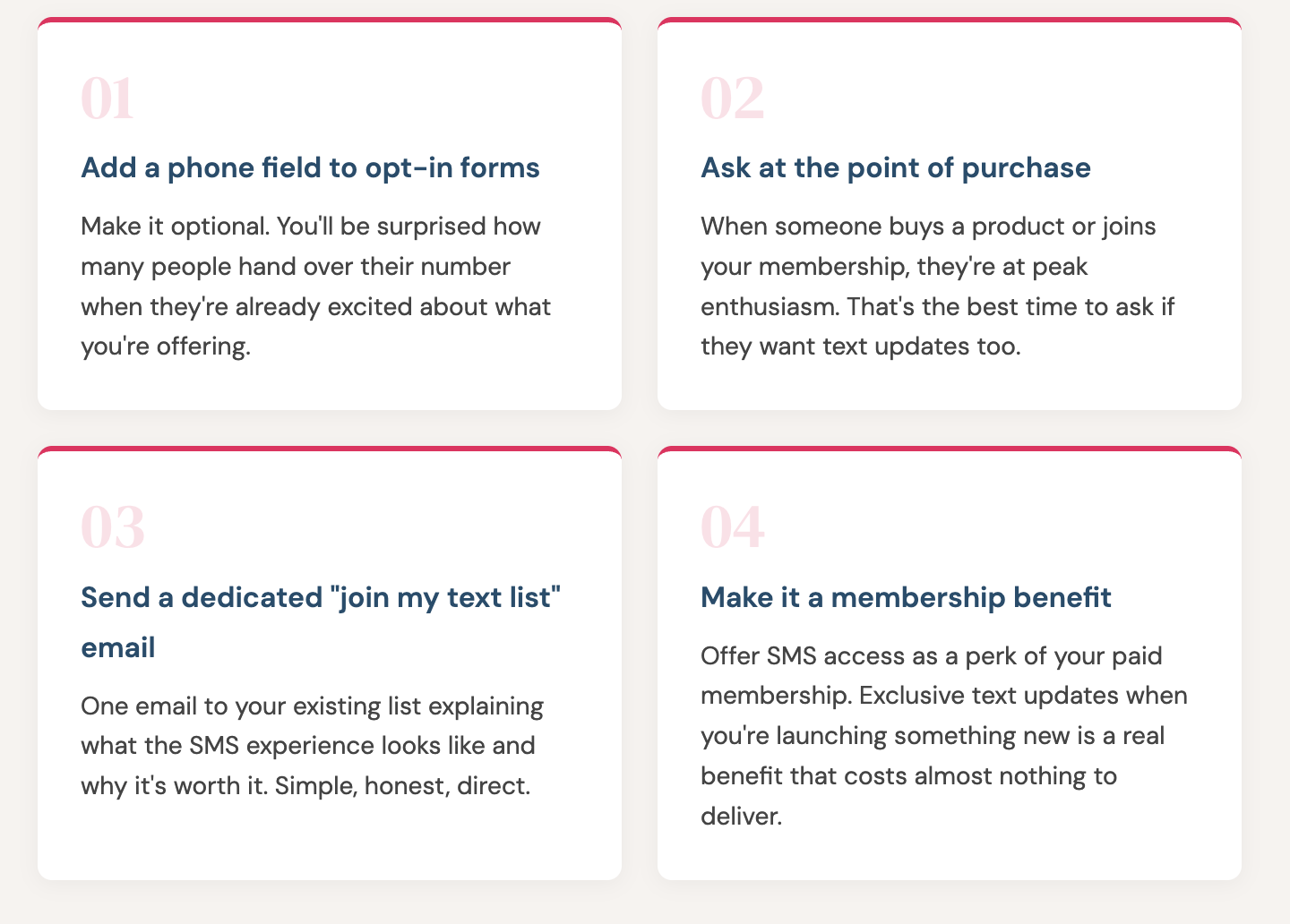 01

Add a phone field to opt-in forms

Make it optional. You'll be surprised how many people hand over their number when they're already excited about what you're offering.

02

Ask at the point of purchase

When someone buys a product or joins your membership, they're at peak enthusiasm. That's the best time to ask if they want text updates too.

03

Send a dedicated "join my text list" email

One email to your existing list explaining what the SMS experience looks like and why it's worth it. Simple, honest, direct.

04

Make it a membership benefit

Offer SMS access as a perk of your paid membership. Exclusive text updates when you're launching something new is a real benefit that costs almost nothing to deliver.