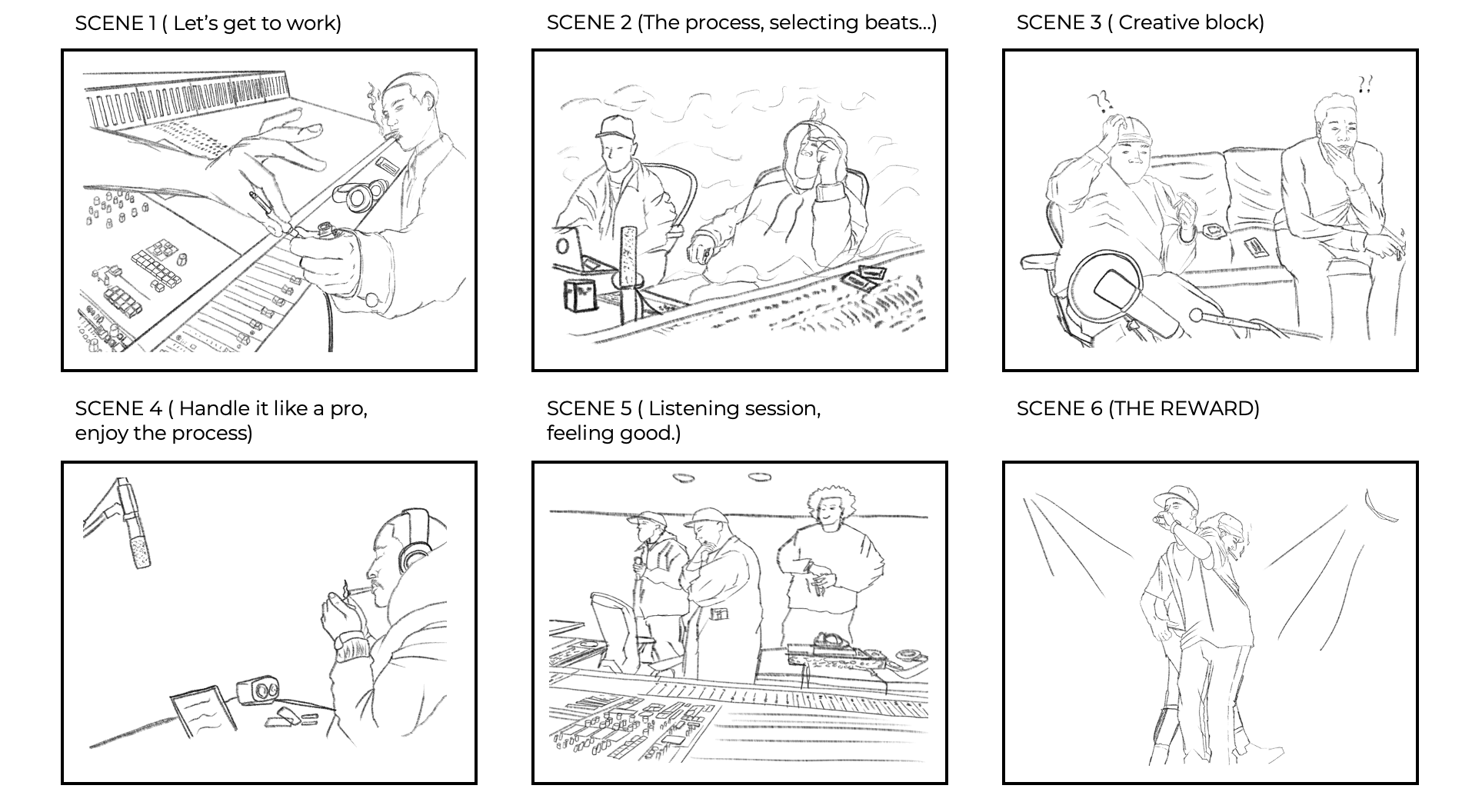 SCENE 1 ( Let's get to work)

SCENE 2 (The process, selecting beats...)

SCENE 3 ( Creative block)

??

??

SCENE 4 ( Handle it like a pro, enjoy the process)

SCENE 5 ( Listening session, feeling good.)

SCENE 6 (THE REWARD)