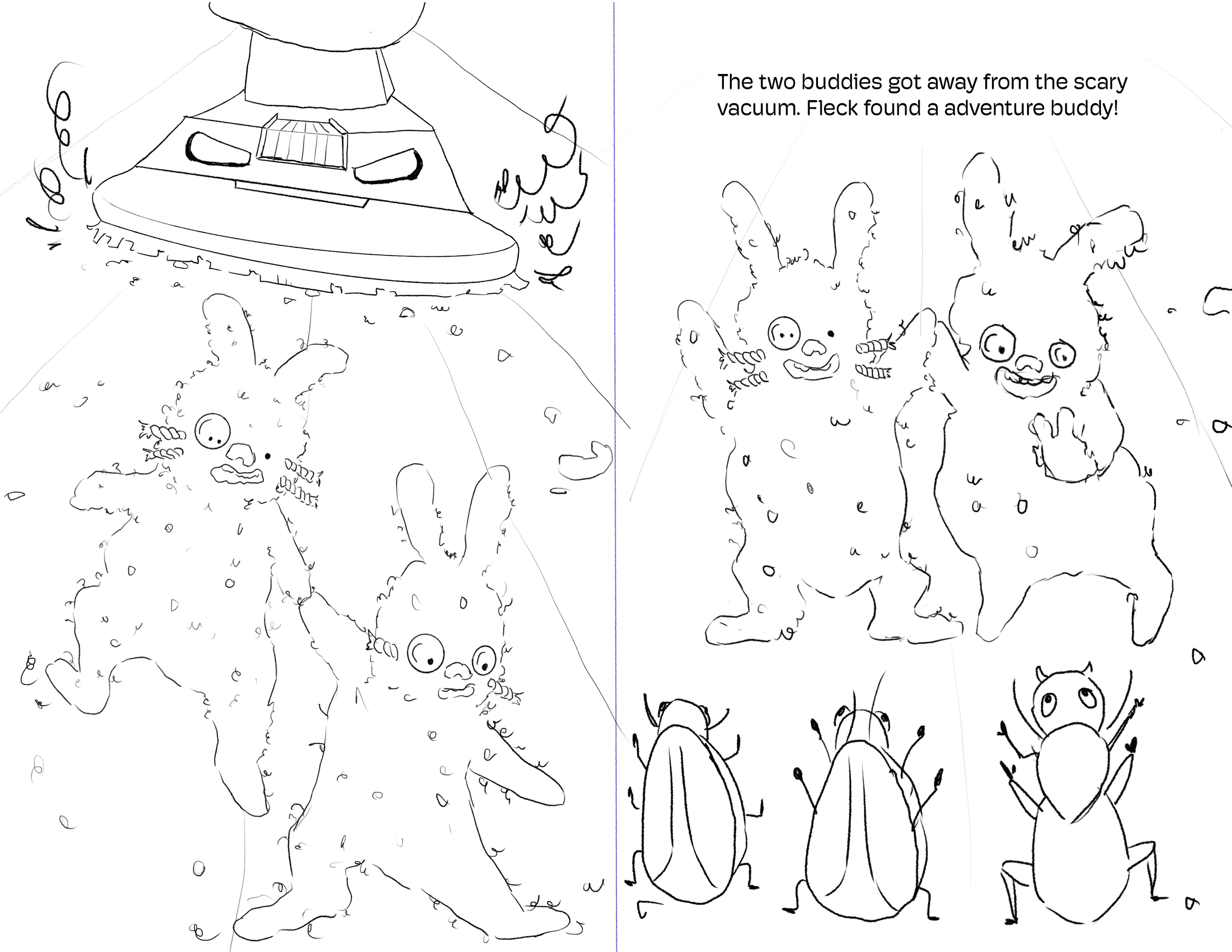 The two buddies got away from the scary vacuum. Fleck found a adventure buddy!