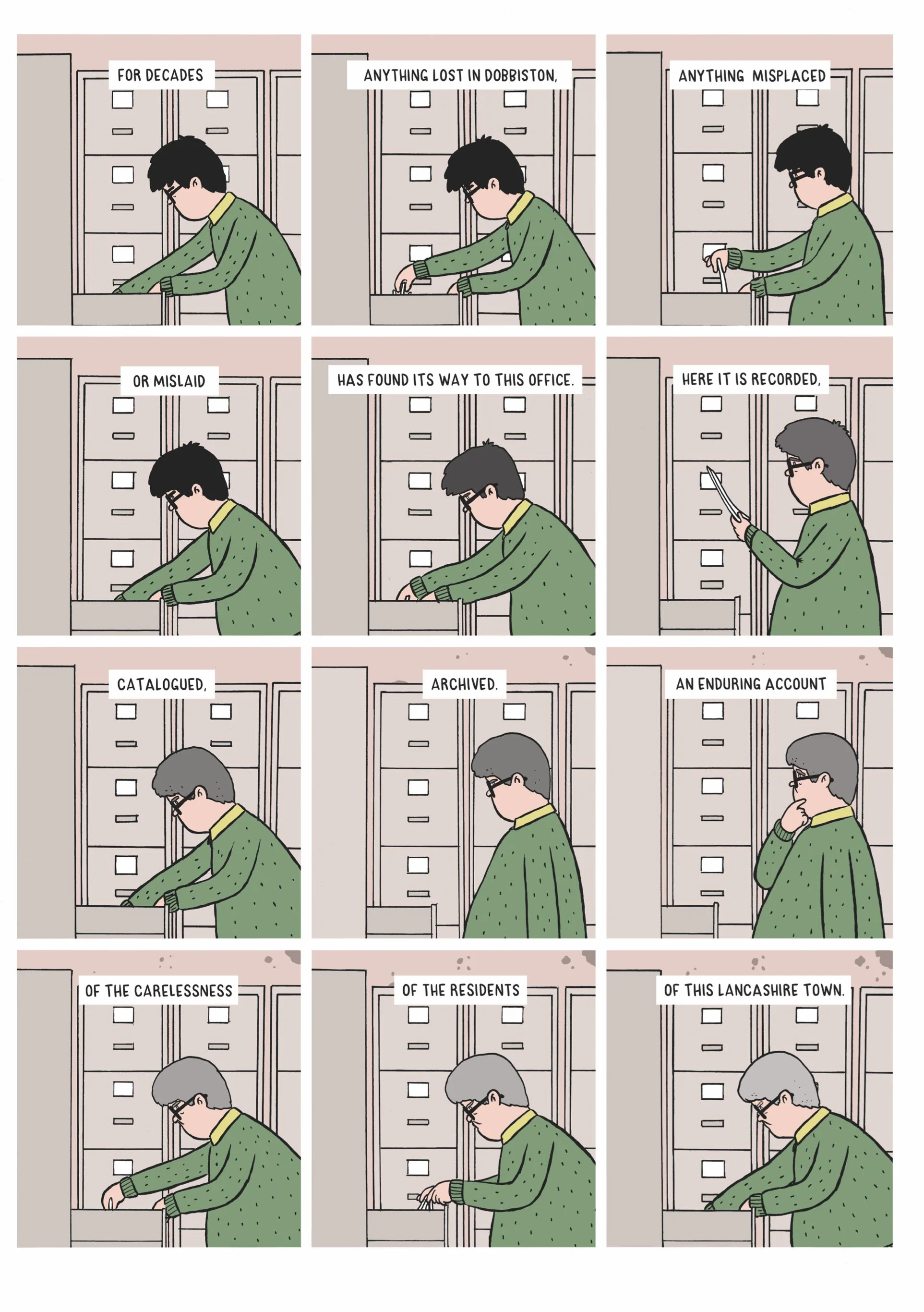 FOR DECADES

ANYTHING LOST IN DOBBISTON,

ANYTHING MISPLACED

OR MISLAID

HAS FOUND ITS WAY TO THIS OFFICE.

HERE IT IS RECORDED,

CATALOGUED,

ARCHIVED.

AN ENDURING ACCOUNT

OF THE CARELESSNESS

OF THE RESIDENTS

OF THIS LANCASHIRE TOWN.