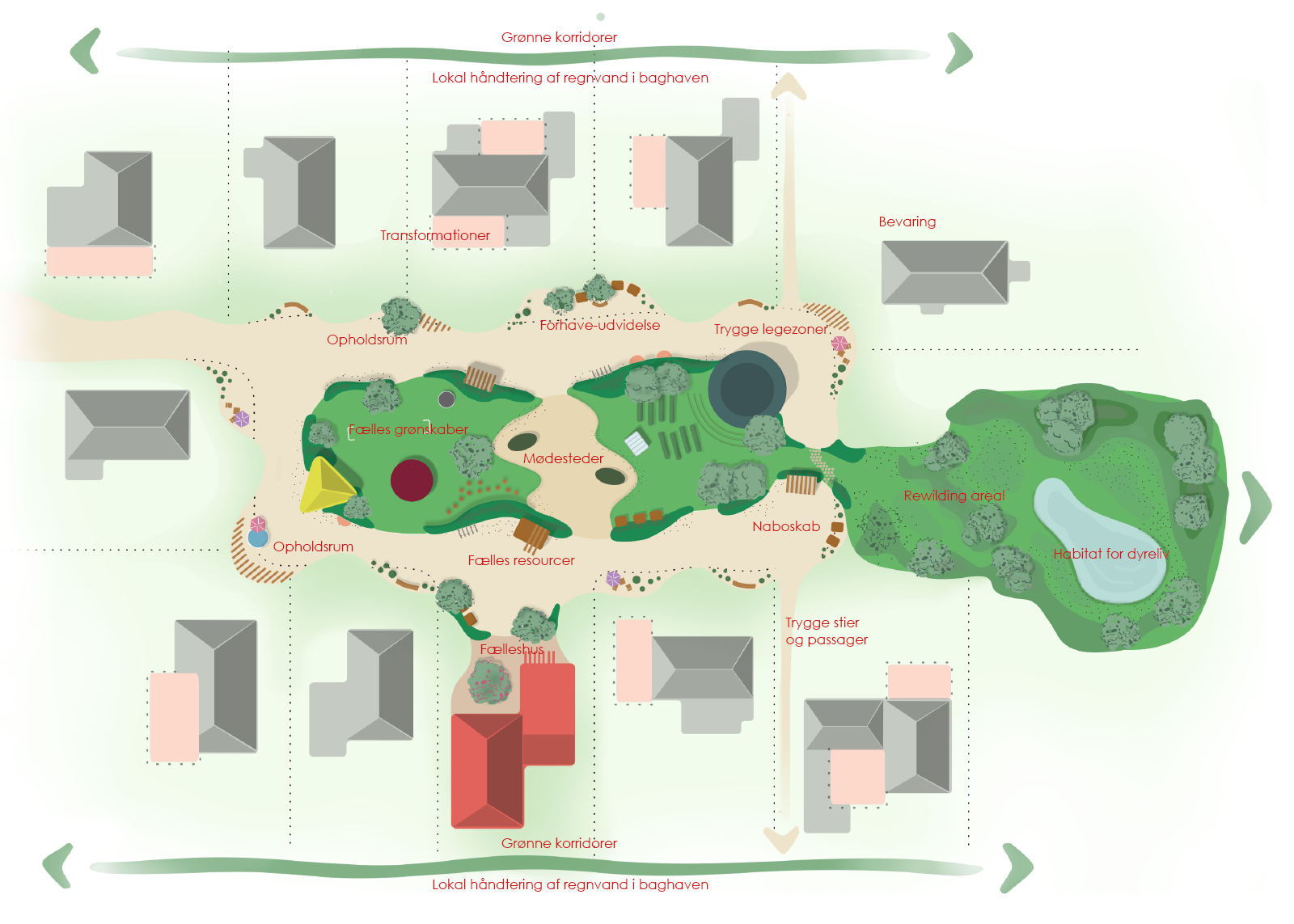 Grønne korridorer

Lokal håndtering af regnvand i baghaven

Transformationer

Bevaring

Opholdsrum

Forhave-udvidelse

Trygge legezoner

Fælles grønskaber

Mødesteder

Rewilding areal

Naboskab

Habitat for dyreliv

Opholdsrum

Fælles resourcer

Trygge stier og passager

Fælleshus

Grønne korridorer

Lokal håndtering af regnvand i baghaven