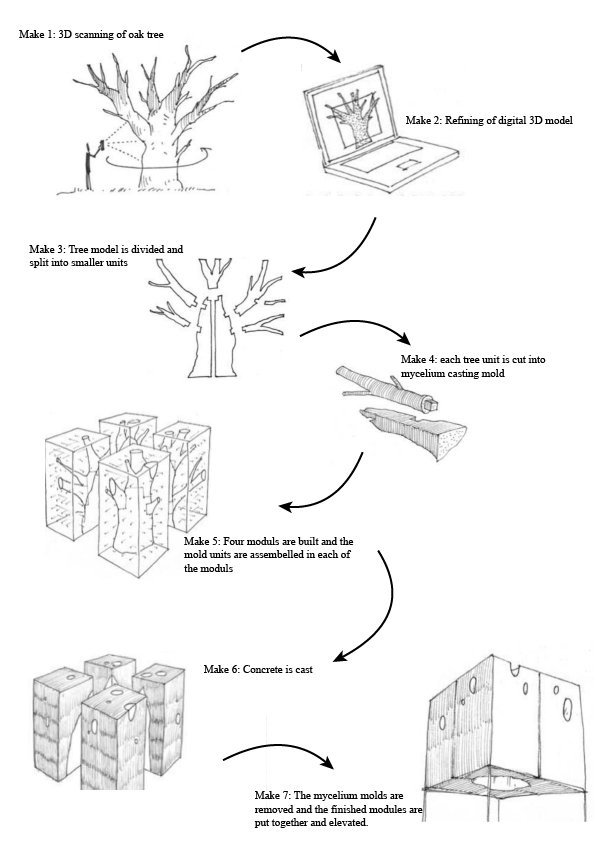 Make 1: 3D scanning of oak tree

Make 2: Refining of digital 3D model

Make 3: Tree model is divided and split into smaller units

Make 4: each tree unit is cut into mycelium casting mold

Make 5: Four moduls are built and the mold units are assembelled in each of the moduls

Make 6: Concrete is cast

Make 7: The mycelium molds are removed and the finished modules are put together and elevated.