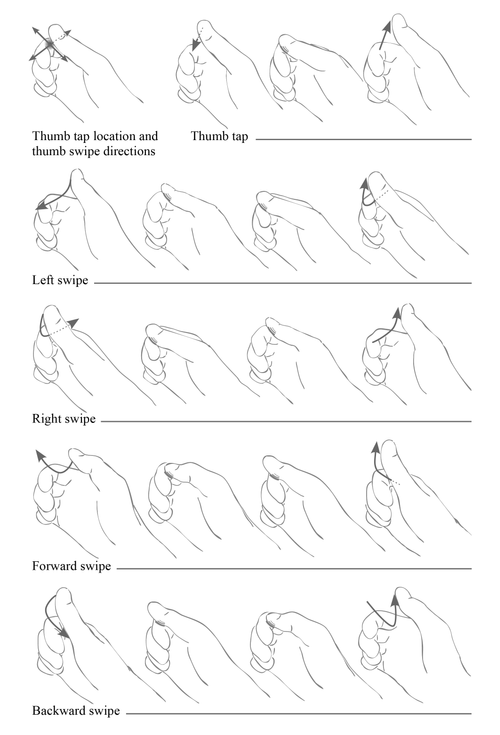 Thumb tap location and thumb swipe directions

Thumb tap

Left swipe

Right swipe

Forward swipe

Backward swipe