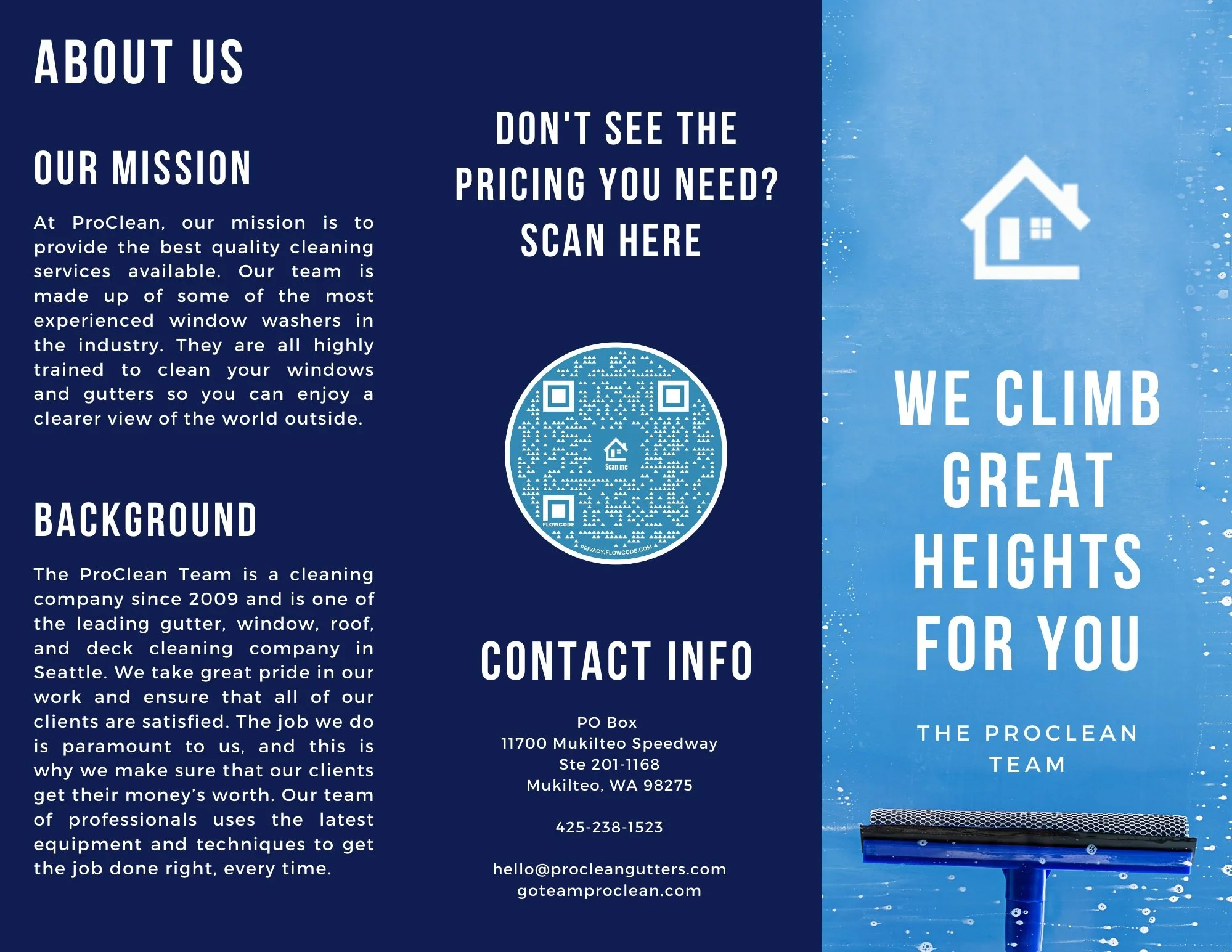 ABOUT US

OUR MISSION

At ProClean, our mission is to provide the best quality cleaning services available. Our team is made up of some of the most experienced window washers in the industry. They are all highly trained to clean your windows and gutters so you can enjoy a clearer view of the world outside.

BACKGROUND

The ProClean Team is a cleaning company since 2009 and is one of the leading gutter, window, roof, and deck cleaning company in Seattle. We take great pride in our work and ensure that all of our clients are satisfied. The job we do is paramount to us, and this is why we make sure that our clients get their money's worth. Our team of professionals uses the latest equipment and techniques to get the job done right, every time.

DON'T SEE THE PRICING YOU NEED? SCAN HERE

Scan me

FLOWCODE

PRIVACY.FLOWCODE.COM

CONTACT INFO

PO Box
11700 Mukilteo Speedway
Ste 201-1168
Mukilteo, WA 98275

425-238-1523

hello@procleangutters.com
goteamproclean.com

WE CLIMB GREAT HEIGHTS FOR YOU

THE PROCLEAN TEAM