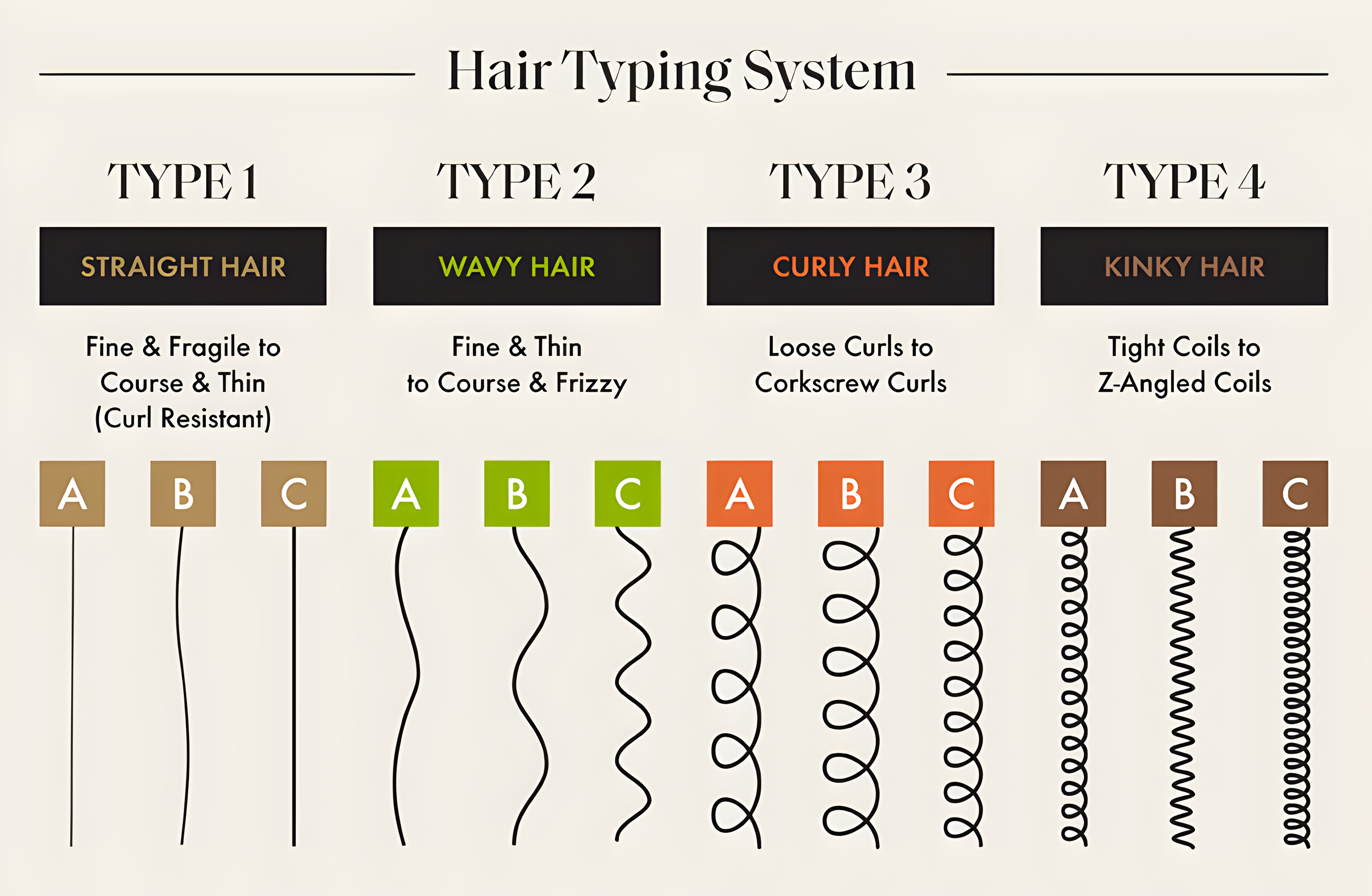 Hair Typing System

TYPE 1

STRAIGHT HAIR

Fine & Fragile to Course & Thin (Curl Resistant)

A B C

TYPE 2

WAVY HAIR

Fine & Thin to Course & Frizzy

A B C

TYPE 3

CURLY HAIR

Loose Curls to Corkscrew Curls

A B C

TYPE 4

KINKY HAIR

Tight Coils to Z-Angled Coils

A B C