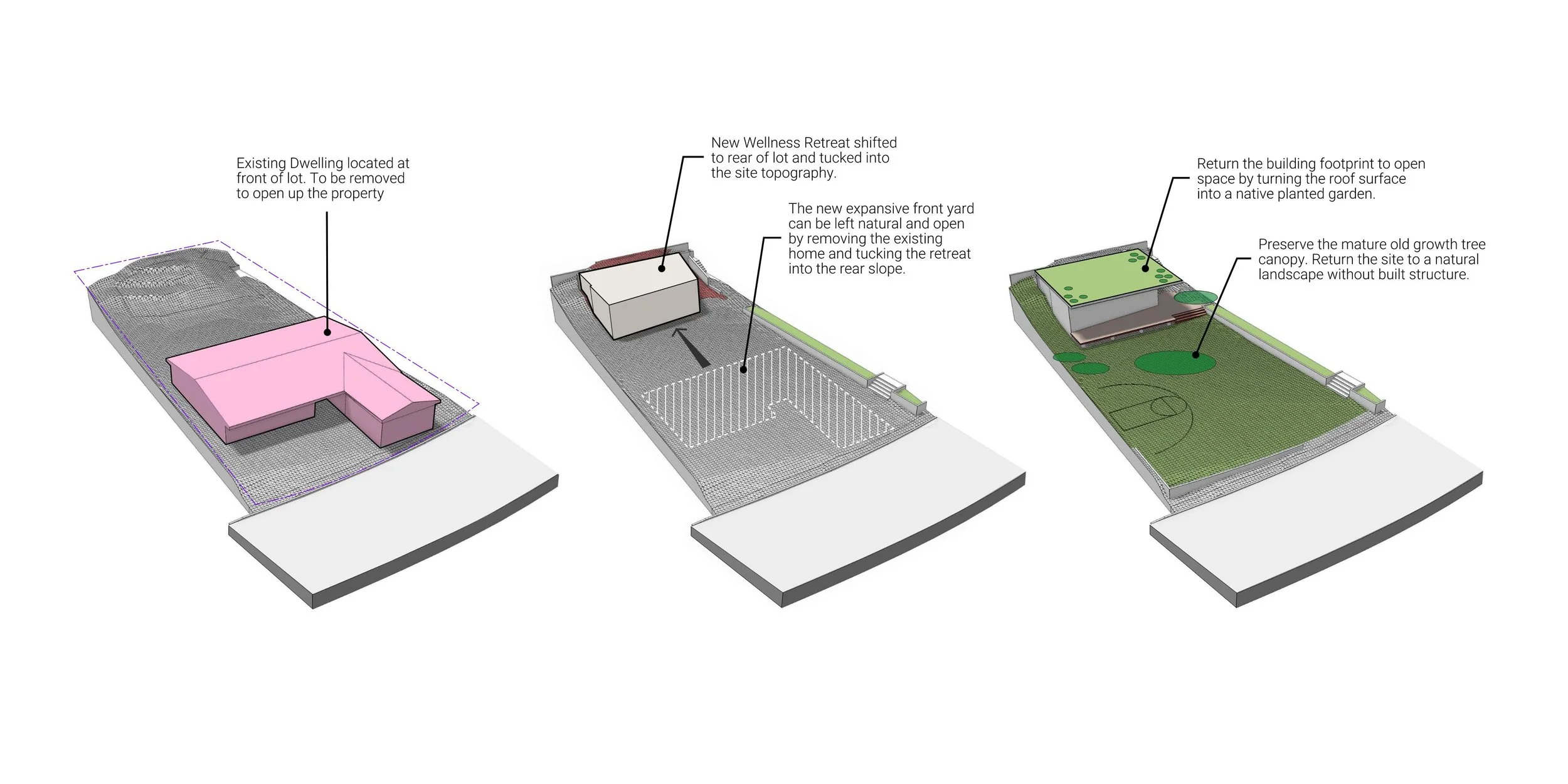 Existing Dwelling located at front of lot. To be removed to open up the property

New Wellness Retreat shifted to rear of lot and tucked into the site topography.

The new expansive front yard can be left natural and open by removing the existing home and tucking the retreat into the rear slope.

Return the building footprint to open space by turning the roof surface into a native planted garden.

Preserve the mature old growth tree canopy. Return the site to a natural landscape without built structure.