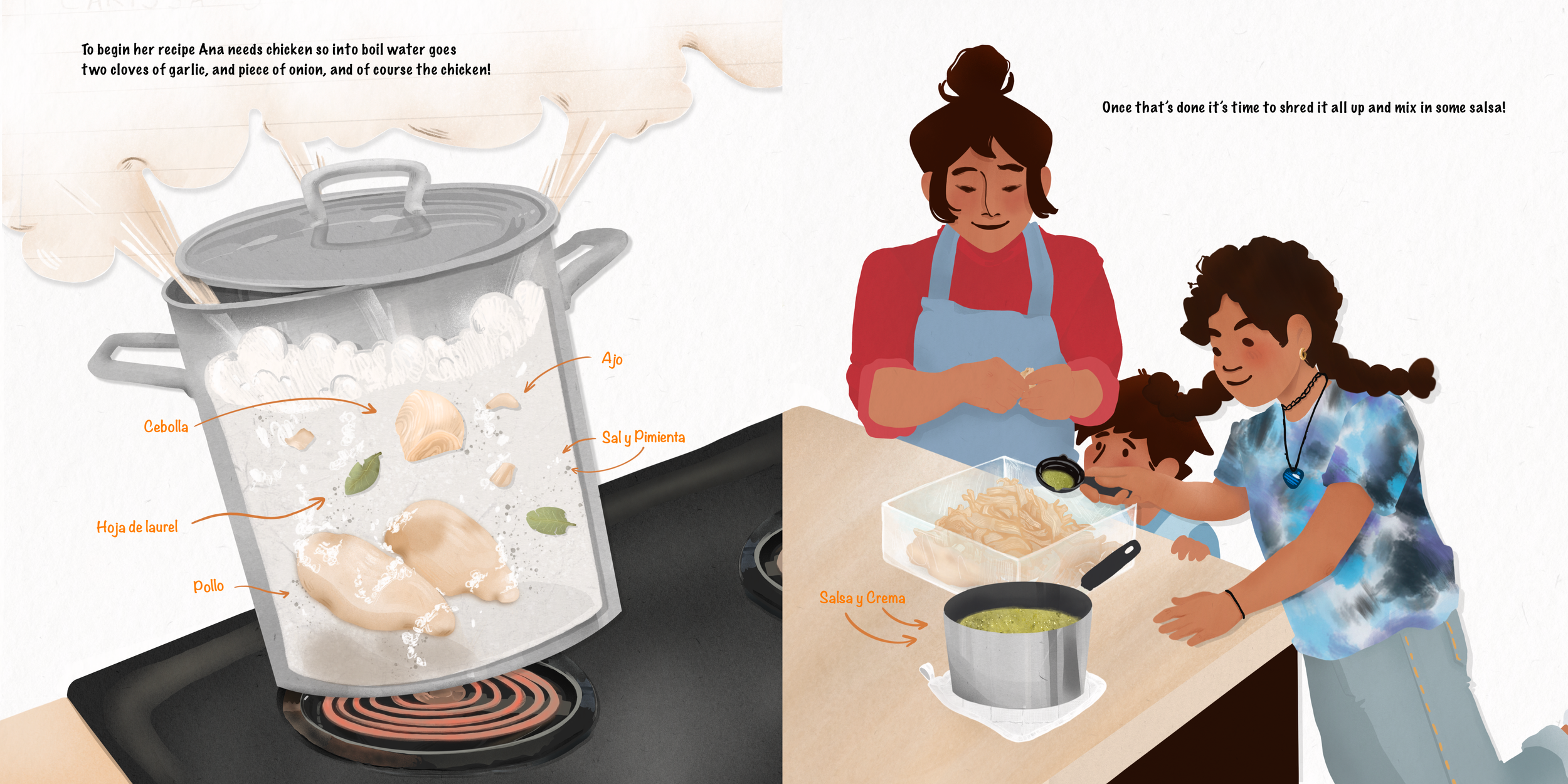 To begin her recipe Ana needs chicken so into boil water goes two cloves of garlic, and piece of onion, and of course the chicken!

Ajo

Cebolla

Sal y Pimienta

Hoja de laurel

Pollo

Once that's done it's time to shred it all up and mix in some salsa!

Salsa y Crema