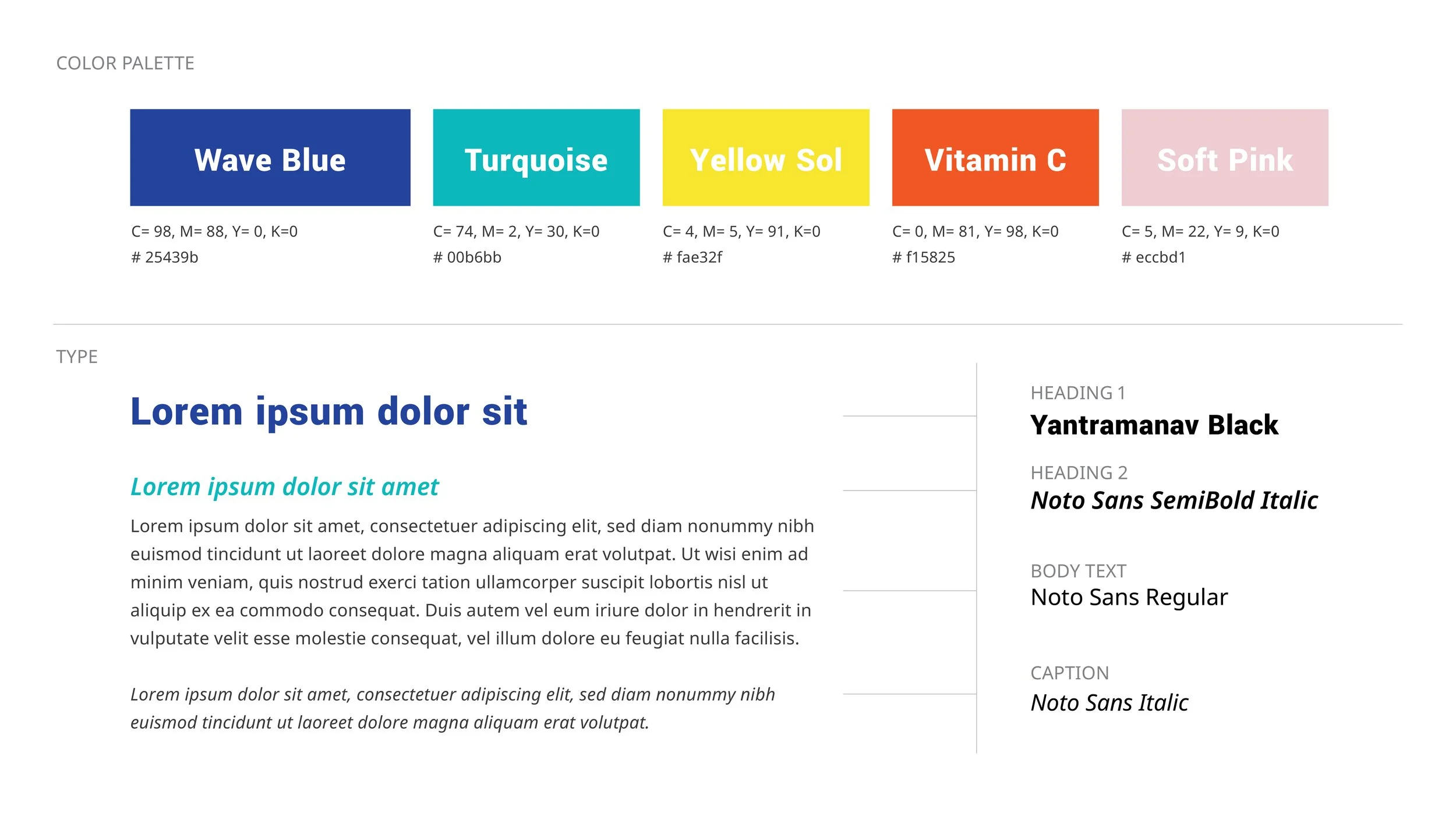 COLOR PALETTE

Wave Blue

C= 98, M= 88, Y= 0, K=0
# 25439b

Turquoise

C= 74, M= 2, Y= 30, K=0
# 00b6bb

Yellow Sol

C= 4, M= 5, Y= 91, K=0
# fae32f

Vitamin C

C= 0, M= 81, Y= 98, K=0
# f15825

Soft Pink

C= 5, M= 22, Y= 9, K=0
# eccbd1

TYPE

Lorem ipsum dolor sit

Lorem ipsum dolor sit amet

Lorem ipsum dolor sit amet, consectetuer adipiscing elit, sed diam nonummy nibh euismod tincidunt ut laoreet dolore magna aliquam erat volutpat. Ut wisi enim ad minim veniam, quis nostrud exerci tation ullamcorper suscipit lobortis nisl ut aliquip ex ea commodo consequat. Duis autem vel eum iriure dolor in hendrerit in vulputate velit esse molestie consequat, vel illum dolore eu feugiat nulla facilisis.

Lorem ipsum dolor sit amet, consectetuer adipiscing elit, sed diam nonummy nibh euismod tincidunt ut laoreet dolore magna aliquam erat volutpat.

HEADING 1
Yantramanav Black

HEADING 2
Noto Sans SemiBold Italic

BODY TEXT
Noto Sans Regular

CAPTION
Noto Sans Italic