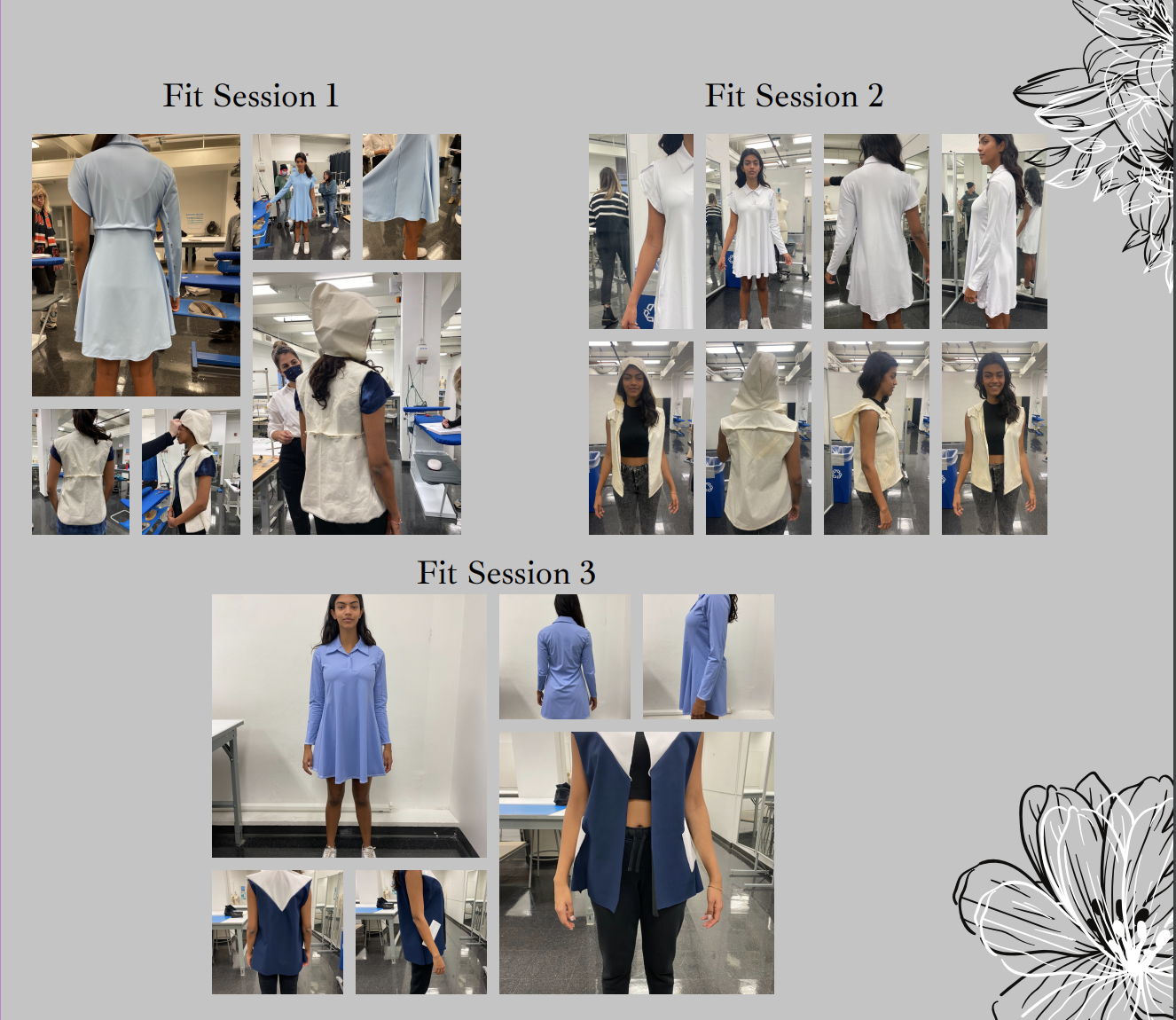 Fit Session 1

Fit Session 2

Fit Session 3