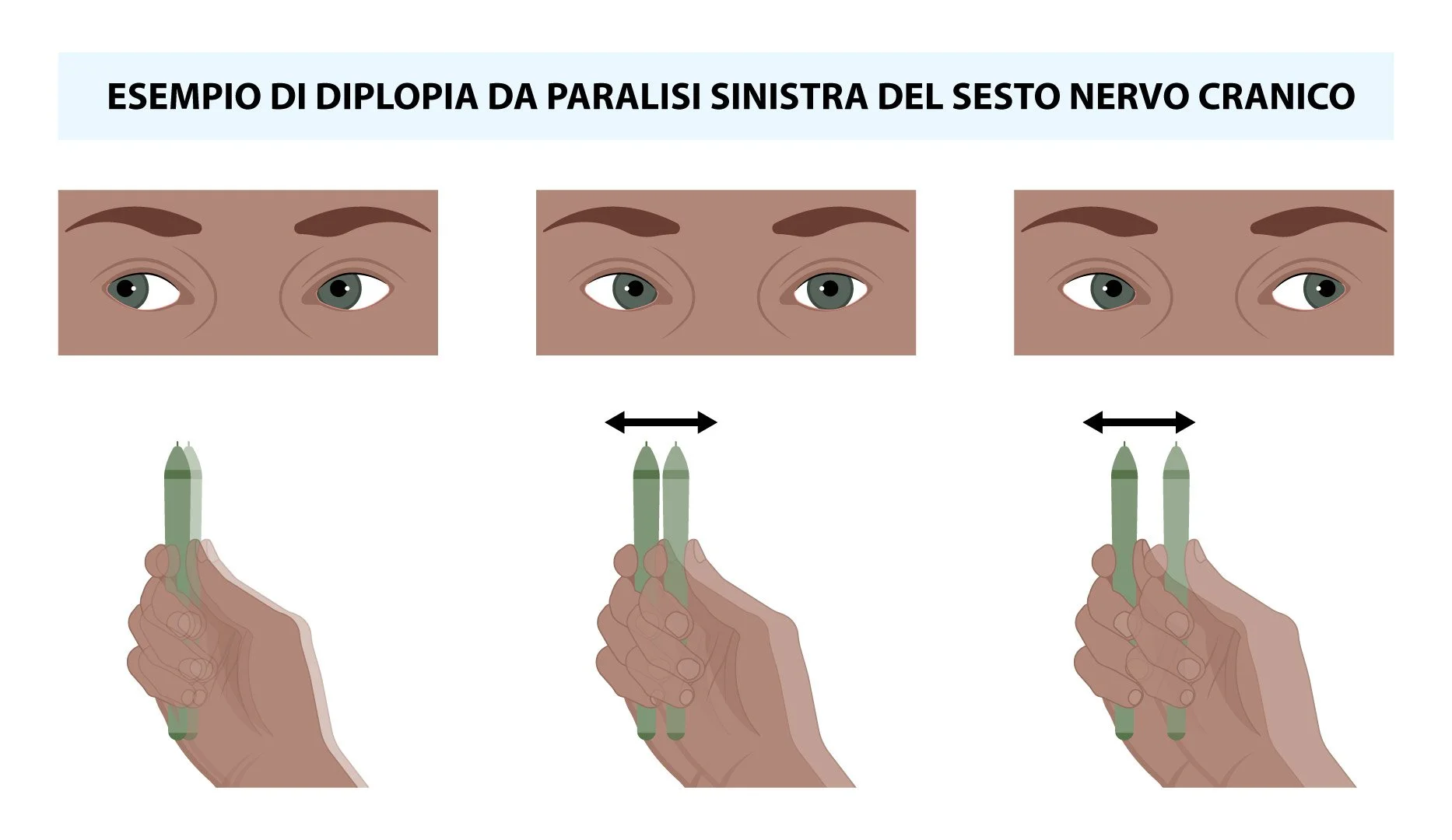 ESEMPIO DI DIPLOPIA DA PARALISI SINISTRA DEL SESTO NERVO CRANICO