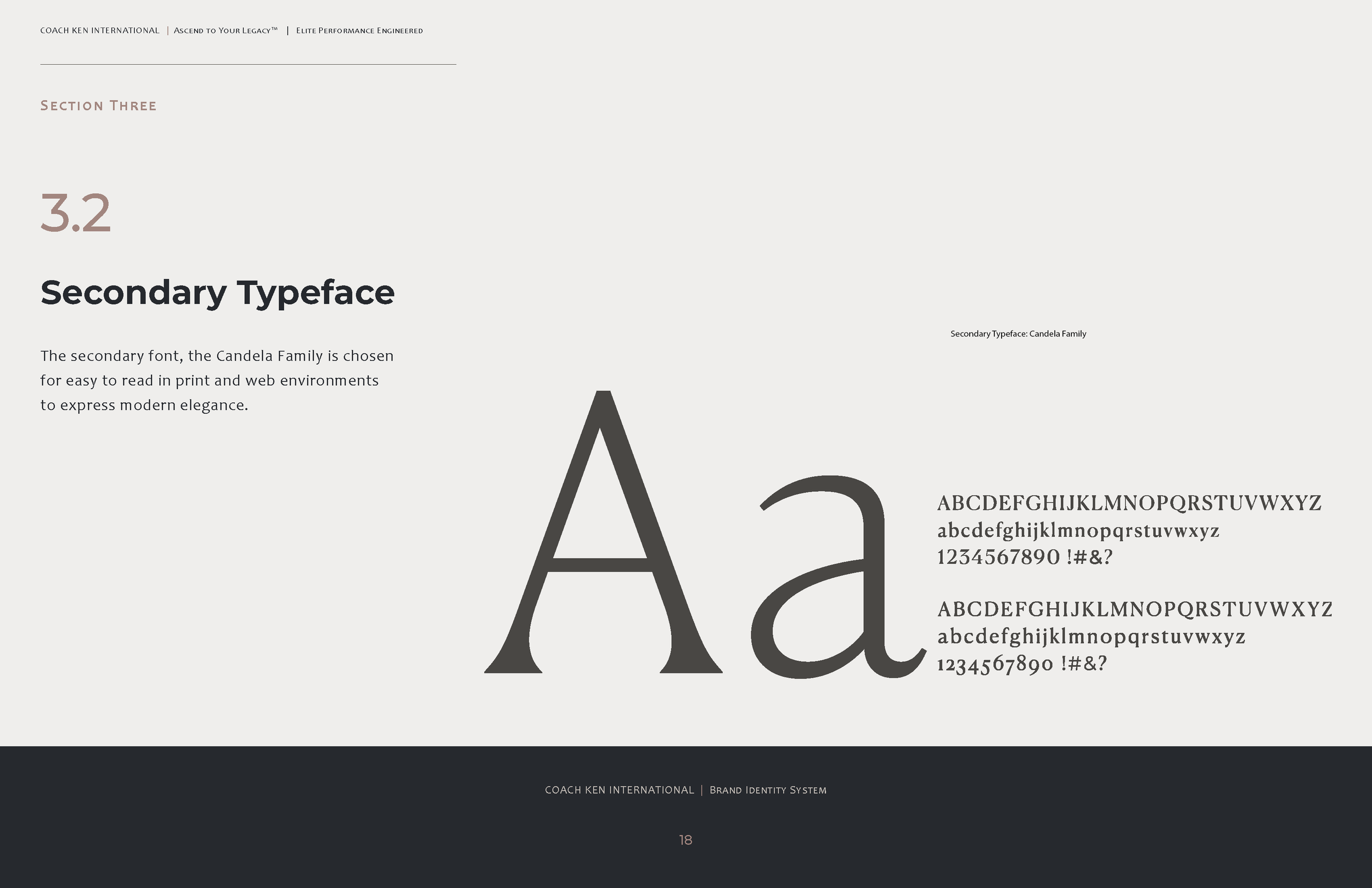 COACH KEN INTERNATIONAL | Ascend to Your Legacy™ | Elite Performance Engineered

Section Three

3.2

Secondary Typeface

The secondary font, the Candela Family is chosen for easy to read in print and web environments to express modern elegance.

Secondary Typeface: Candela Family

Aa

ABCDEFGHIJKLMNOPQRSTUVWXYZ
abcdefghijklmnopqrstuvwxyz
1234567890 !#&?

ABCDEFGHIJKLMNOPQRSTUVWXYZ
abcdefghijklmnopqrstuvwxyz
1234567890 !#&?

COACH KEN INTERNATIONAL | Brand Identity System

18