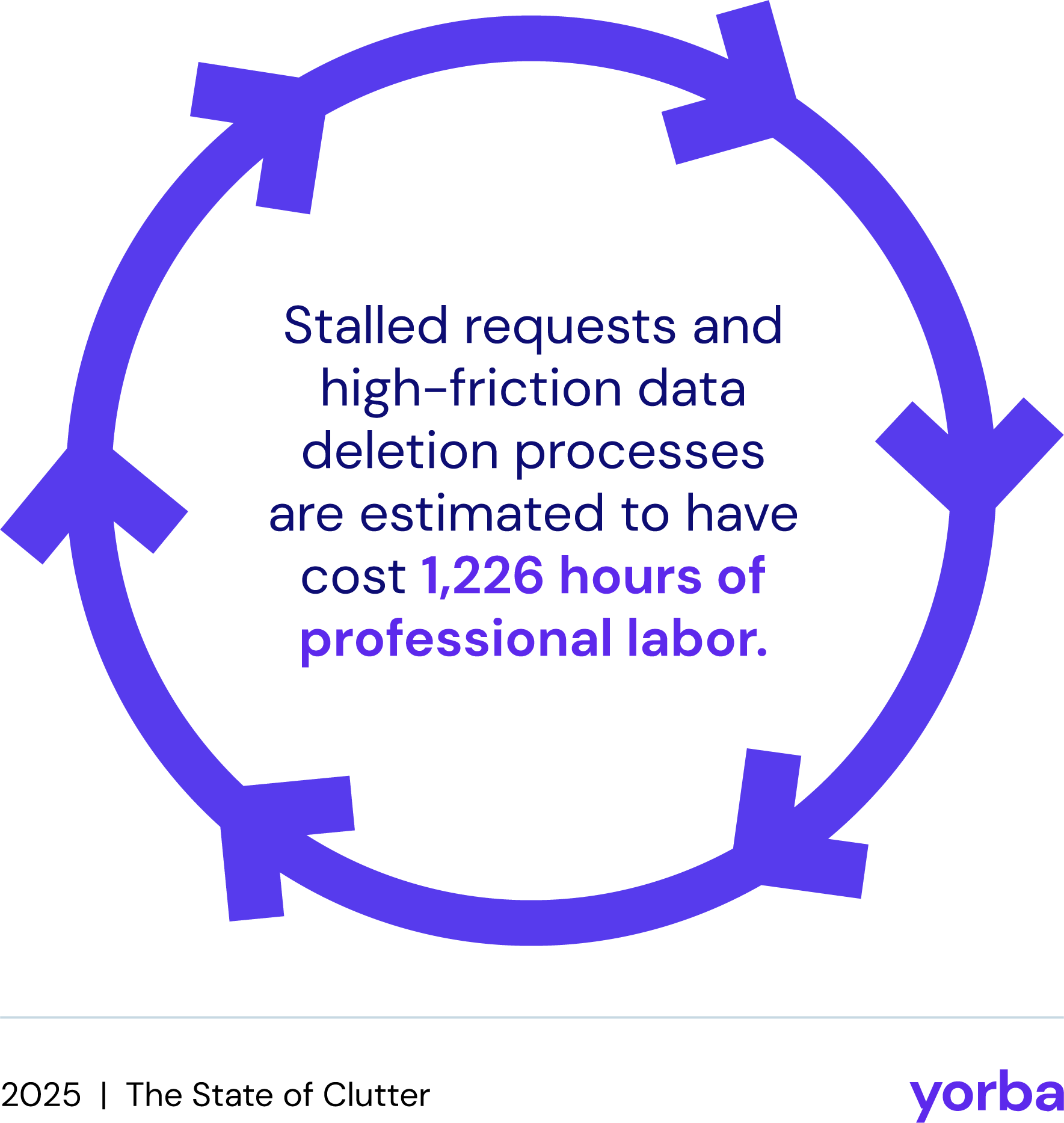 Stalled requests and high-friction data deletion processes are estimated to have cost 1,226 hours of professional labor.

2025 | The State of Clutter

yorba