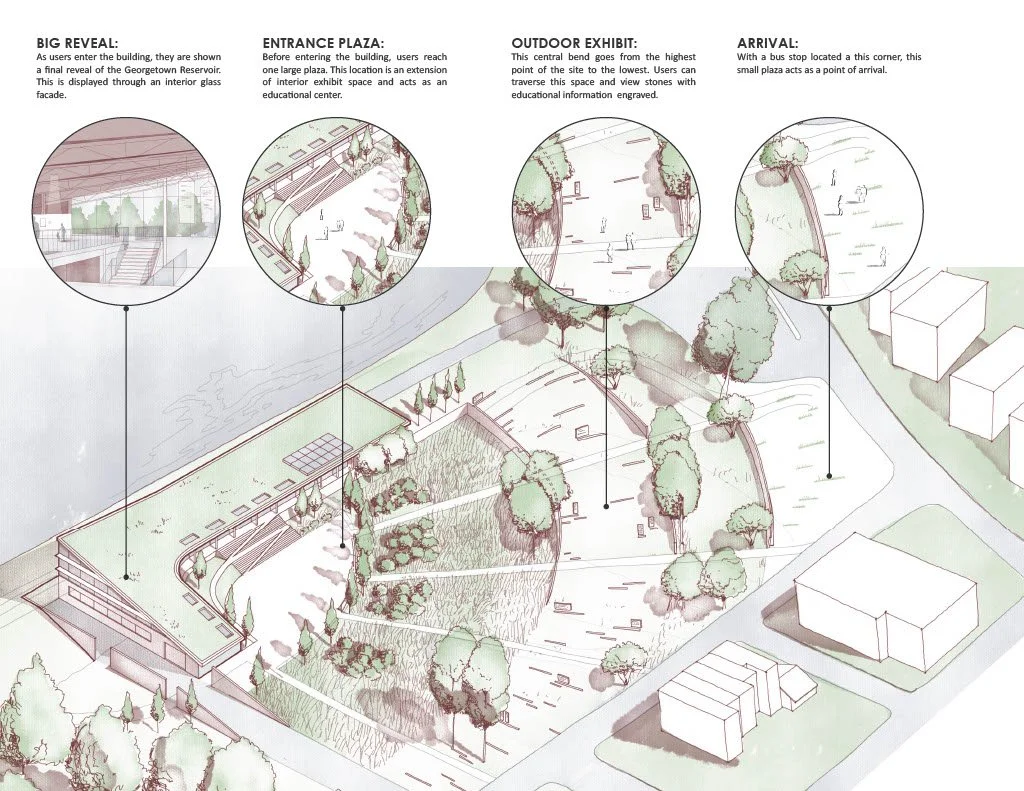 BIG REVEAL:
As users enter the building, they are shown a final reveal of the Georgetown Reservoir. This is displayed through an interior glass facade.

ENTRANCE PLAZA:
Before entering the building, users reach one large plaza. This location is an extension of interior exhibit space and acts as an educational center.

OUTDOOR EXHIBIT:
This central bend goes from the highest point of the site to the lowest. Users can traverse this space and view stones with educational information engraved.

ARRIVAL:
With a bus stop located a this corner, this small plaza acts as a point of arrival.