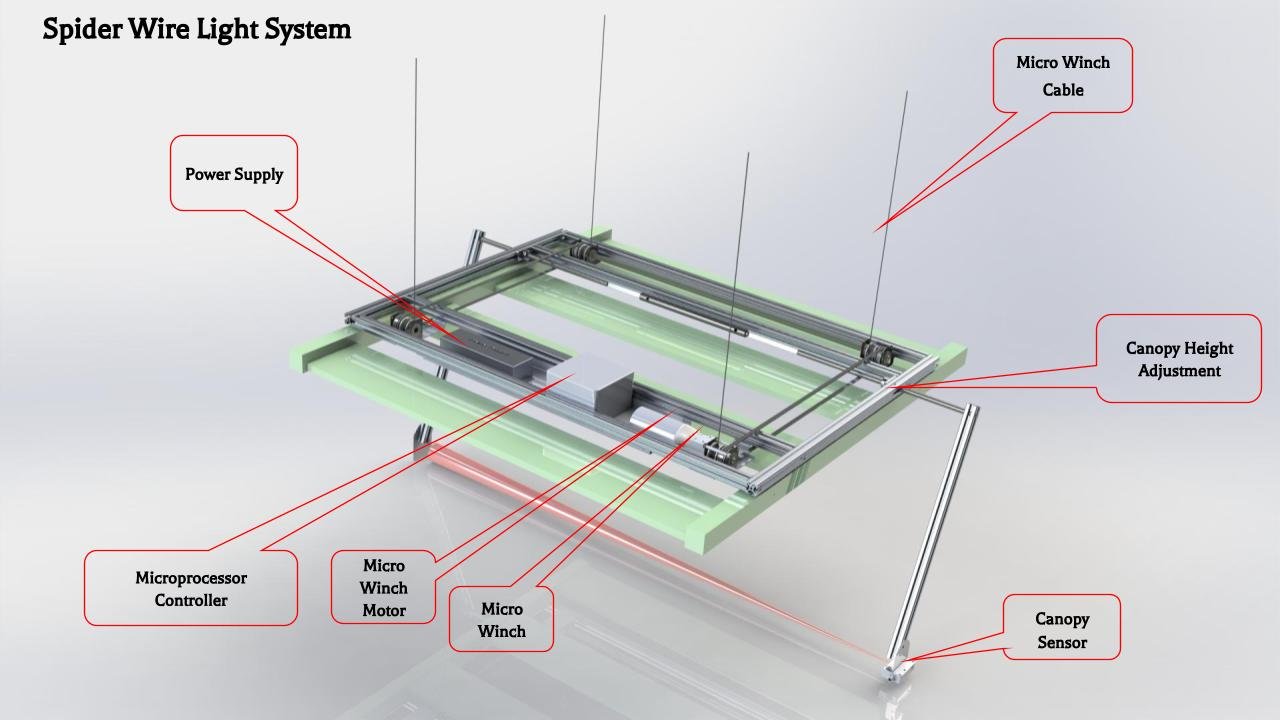 Spider Wire Light System

Micro Winch Cable

Power Supply

Canopy Height Adjustment

Microprocessor Controller

Micro Winch Motor

Micro Winch

Canopy Sensor