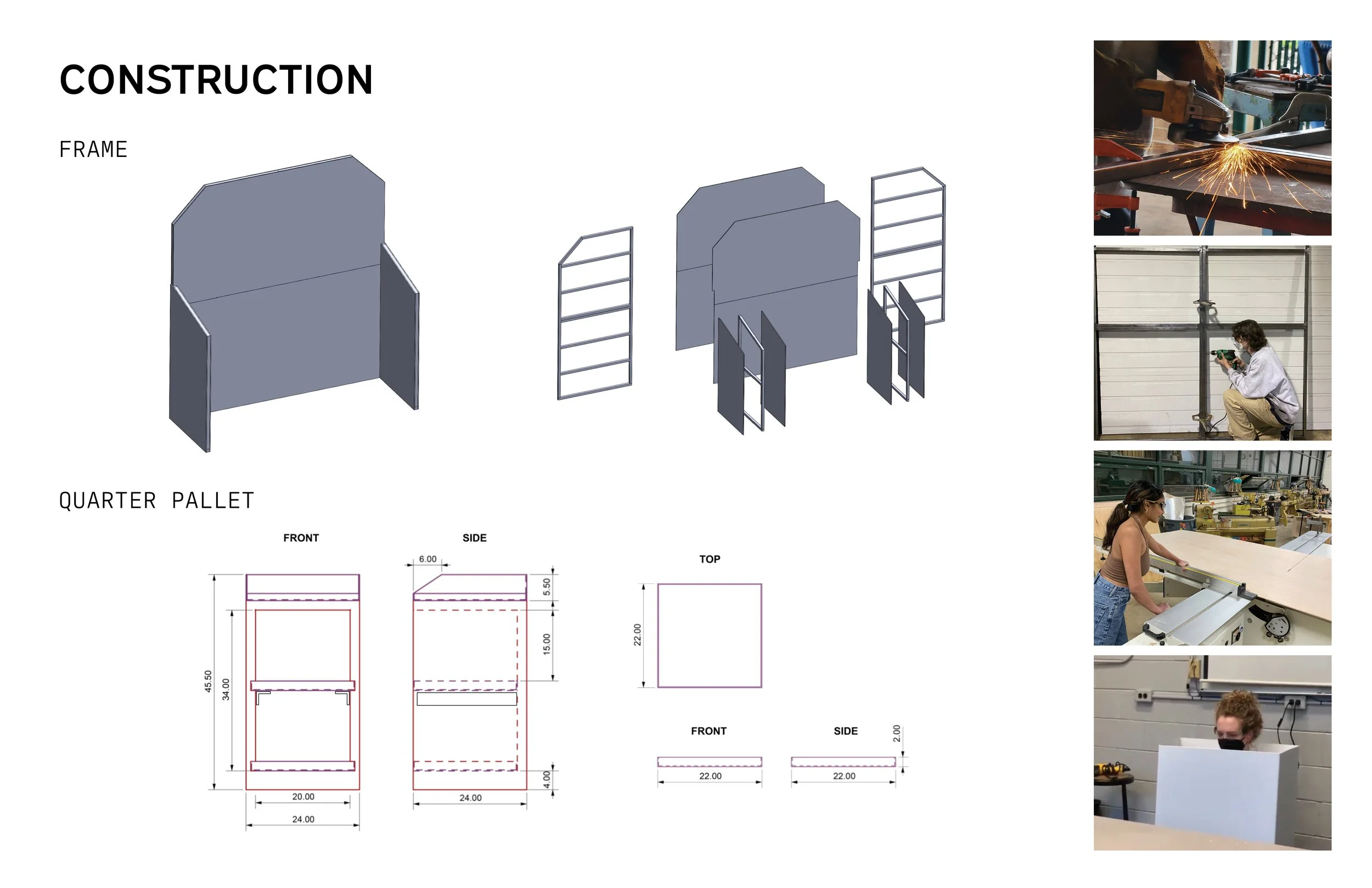 CONSTRUCTION

FRAME

QUARTER PALLET

FRONT

45.50

34.00

20.00

24.00

SIDE

6.00

5.50

15.00

4.00

24.00

TOP

22.00

FRONT

22.00

SIDE

2.00

22.00