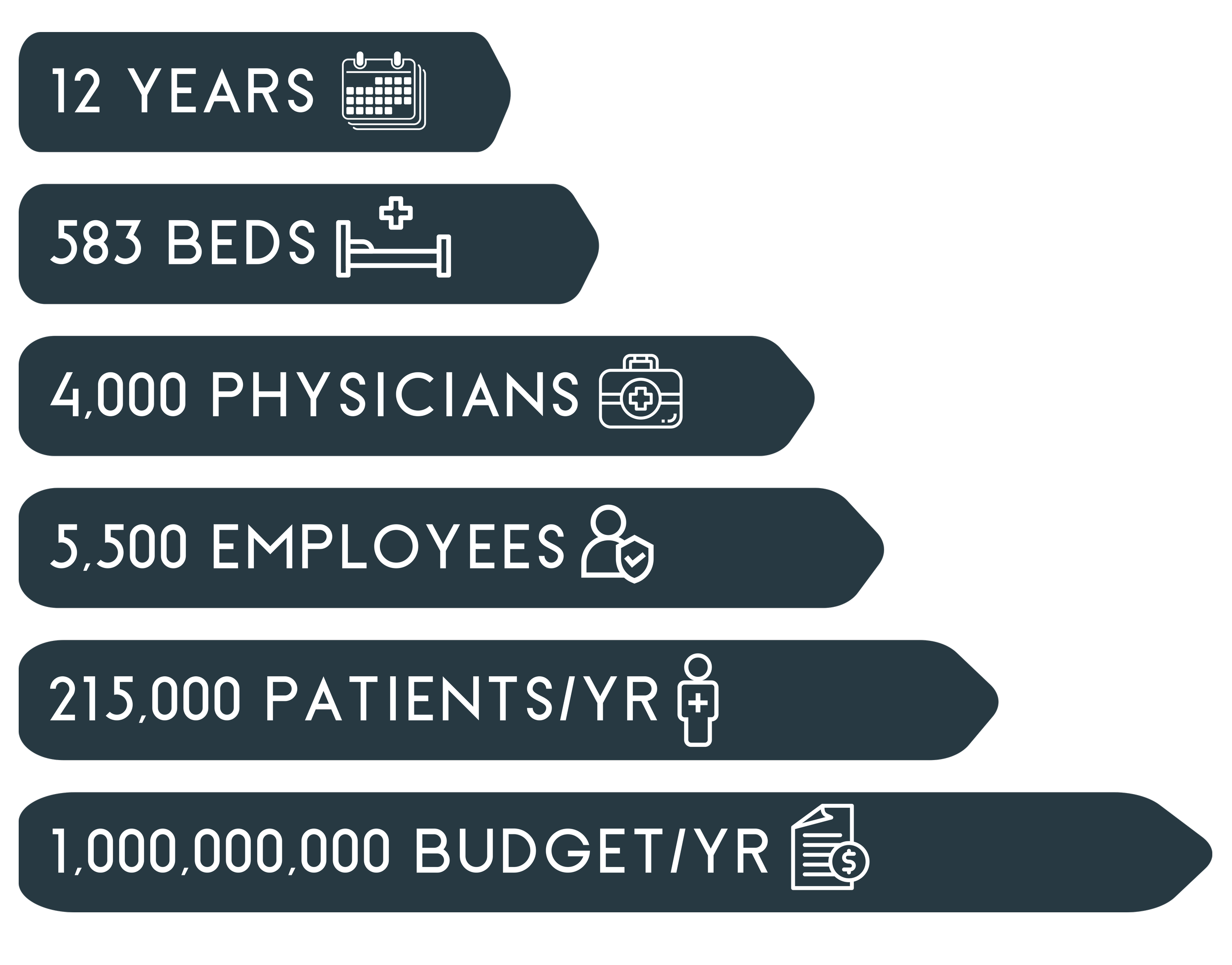 12 YEARS

583 BEDS

4,000 PHYSICIANS

5,500 EMPLOYEES

215,000 PATIENTS/YR

1,000,000,000 BUDGET/YR