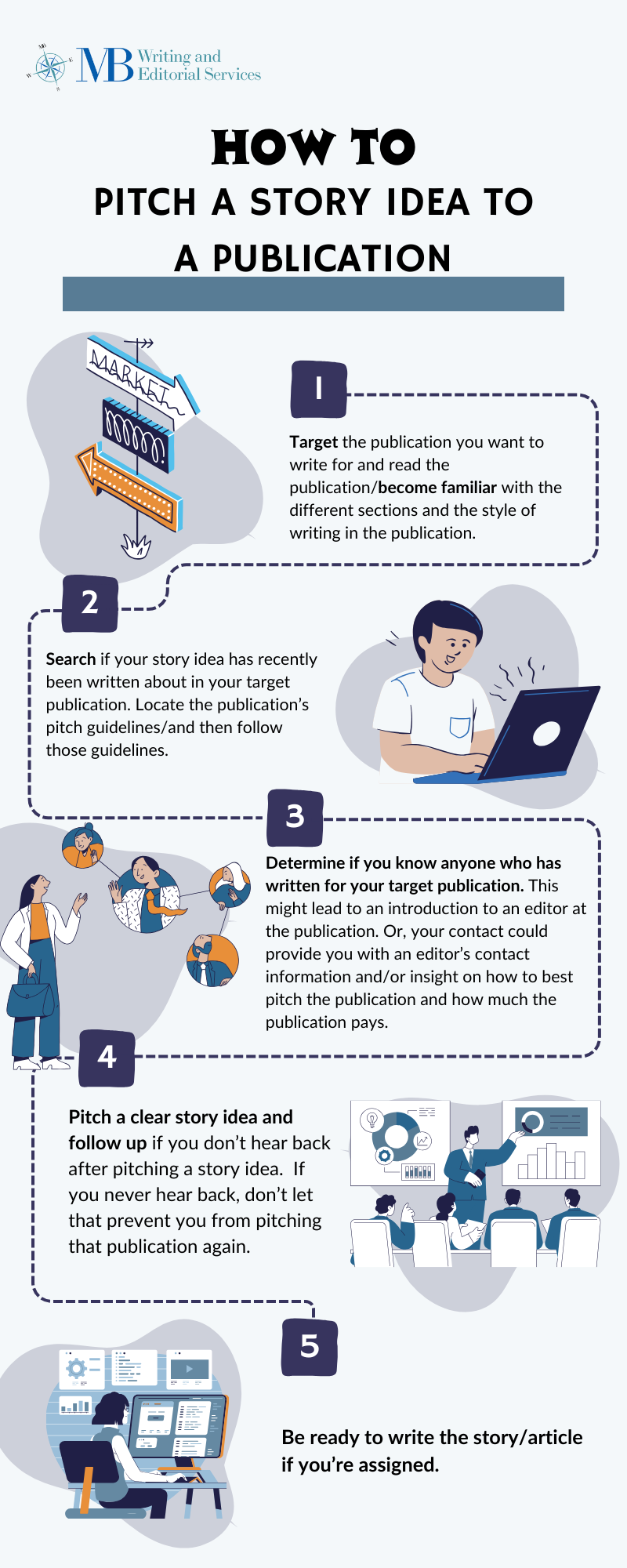 MB Writing and Editorial Services

HOW TO
PITCH A STORY IDEA TO A PUBLICATION

MARKET

1

Target the publication you want to write for and read the publication/become familiar with the different sections and the style of writing in the publication.

2

Search if your story idea has recently been written about in your target publication. Locate the publication's pitch guidelines/and then follow those guidelines.

3

Determine if you know anyone who has written for your target publication. This might lead to an introduction to an editor at the publication. Or, your contact could provide you with an editor's contact information and/or insight on how to best pitch the publication and how much the publication pays.

4

Pitch a clear story idea and follow up if you don't hear back after pitching a story idea. If you never hear back, don't let that prevent you from pitching that publication again.

5

Be ready to write the story/article if you're assigned.