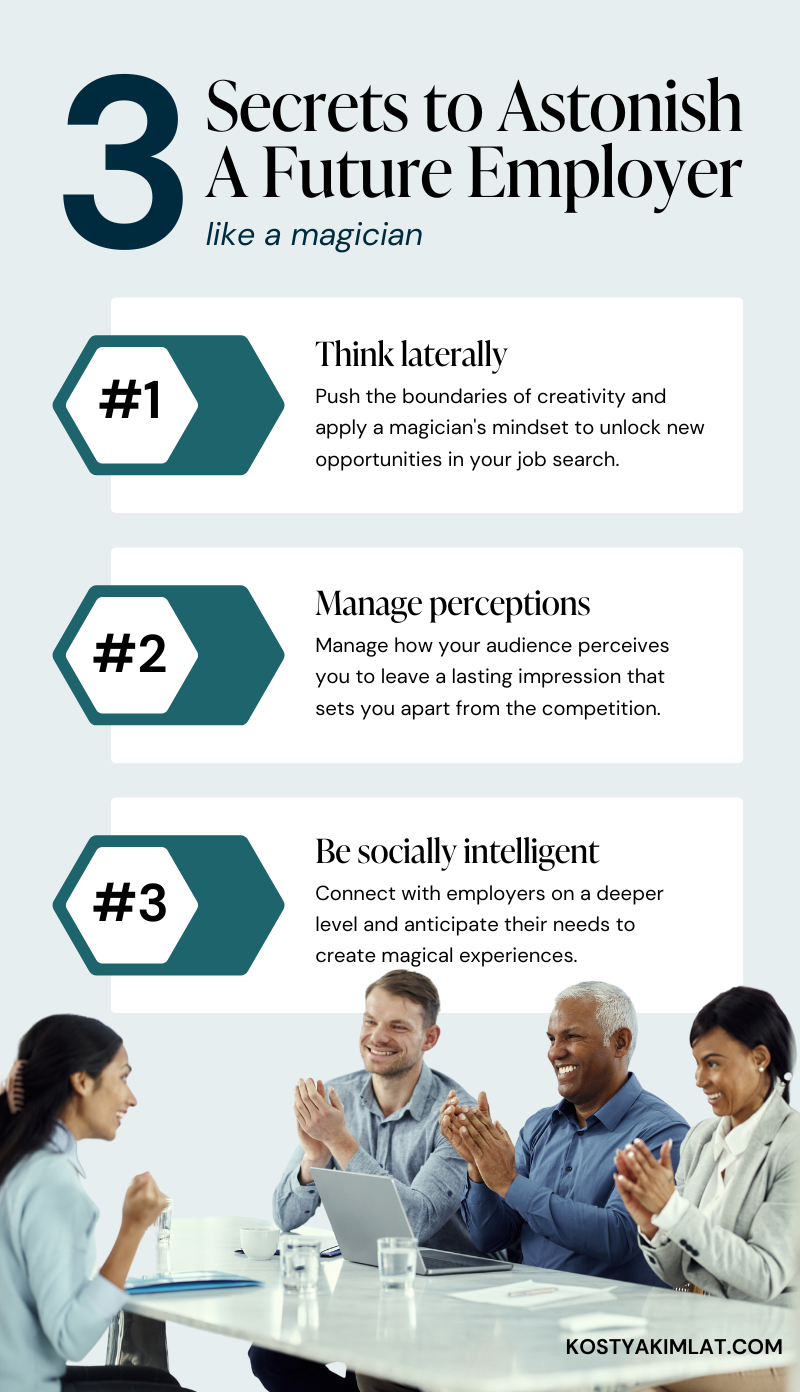 3 Secrets to Astonish A Future Employer

like a magician

#1

Think laterally

Push the boundaries of creativity and apply a magician's mindset to unlock new opportunities in your job search.

#2

Manage perceptions

Manage how your audience perceives you to leave a lasting impression that sets you apart from the competition.

#3

Be socially intelligent

Connect with employers on a deeper level and anticipate their needs to create magical experiences.

KOSTYAKIMLAT.COM