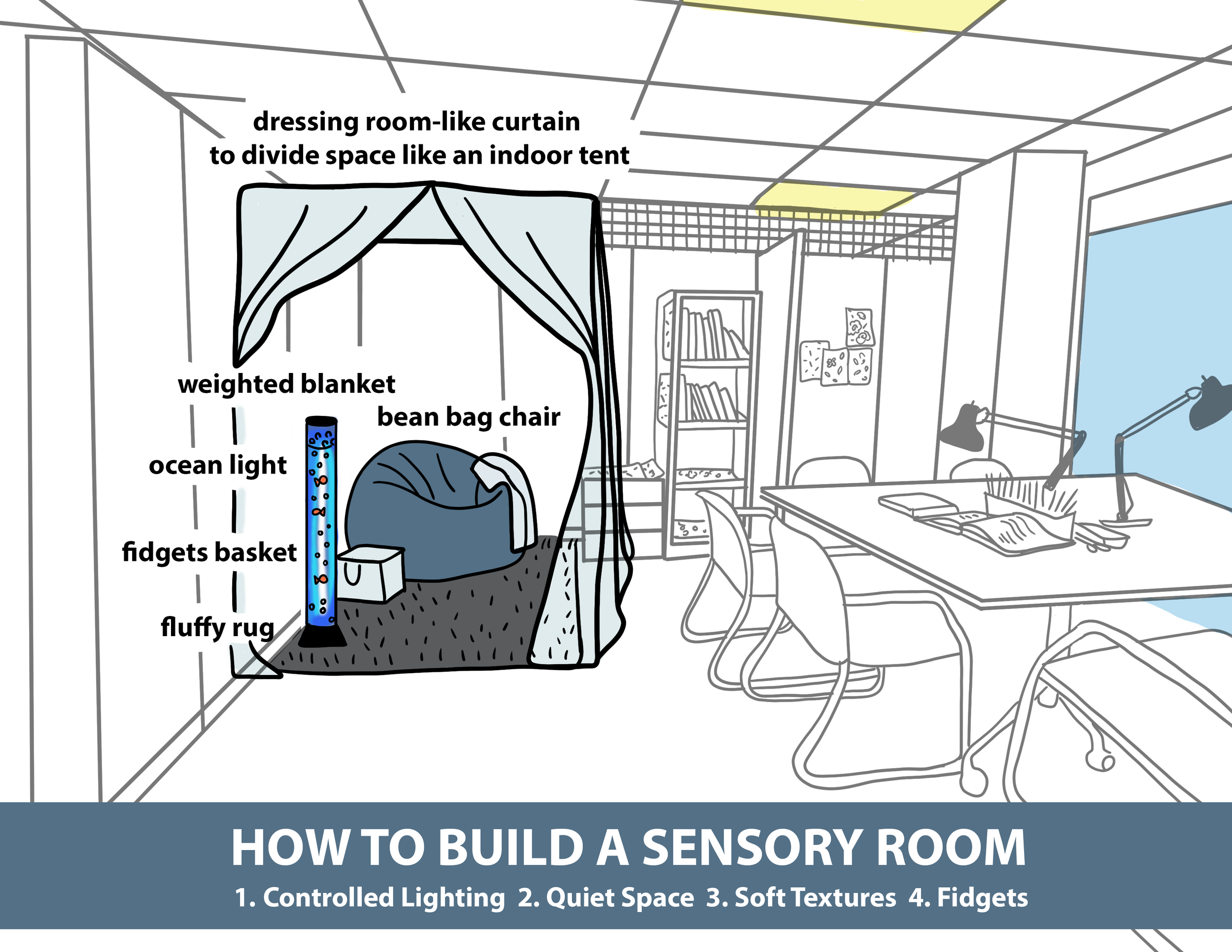 dressing room-like curtain to divide space like an indoor tent

weighted blanket

bean bag chair

ocean light

fidgets basket

fluffy rug

HOW TO BUILD A SENSORY ROOM

1. Controlled Lighting 2. Quiet Space 3. Soft Textures 4. Fidgets