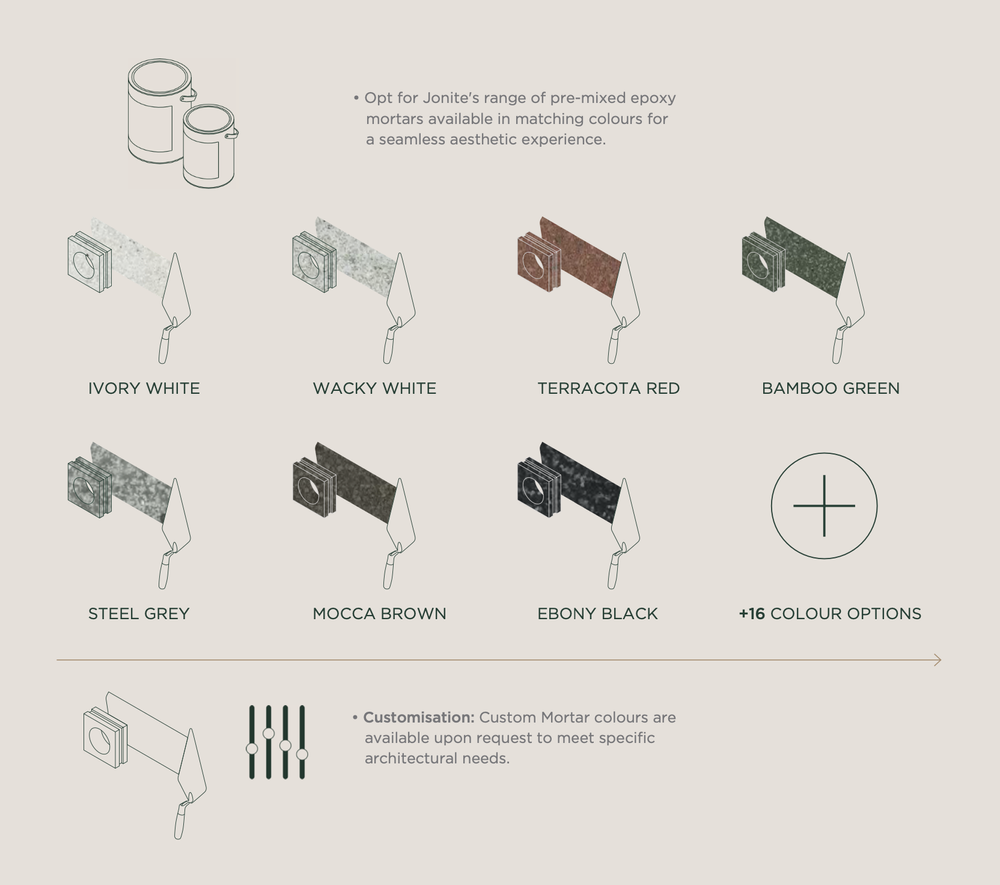 • Opt for Jonite's range of pre-mixed epoxy mortars available in matching colours for a seamless aesthetic experience.

IVORY WHITE

WACKY WHITE

TERRACOTA RED

BAMBOO GREEN

STEEL GREY

MOCCA BROWN

EBONY BLACK

+16 COLOUR OPTIONS

• Customisation: Custom Mortar colours are available upon request to meet specific architectural needs.