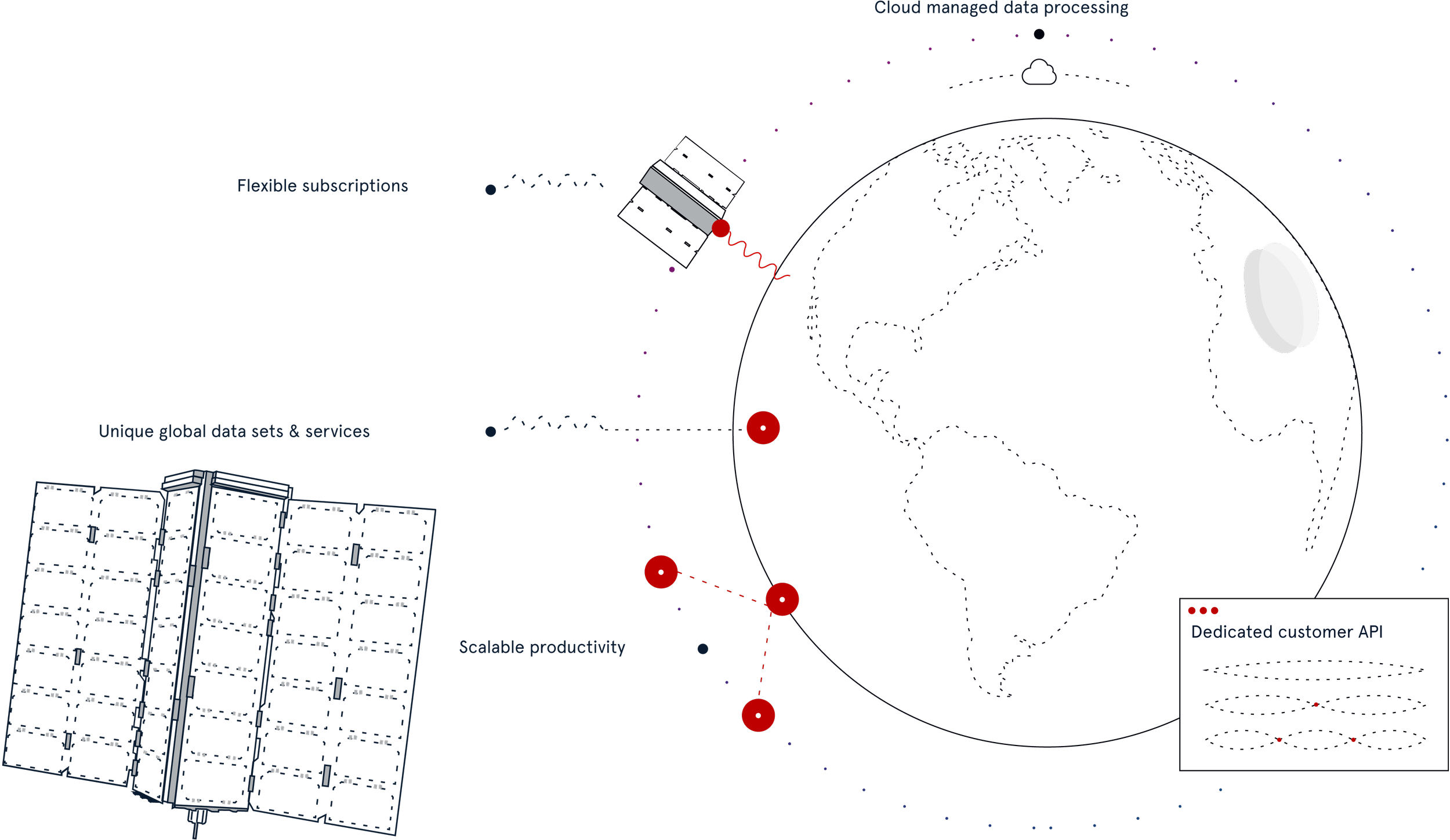 Cloud managed data processing

Flexible subscriptions

Unique global data sets & services

Scalable productivity

Dedicated customer API