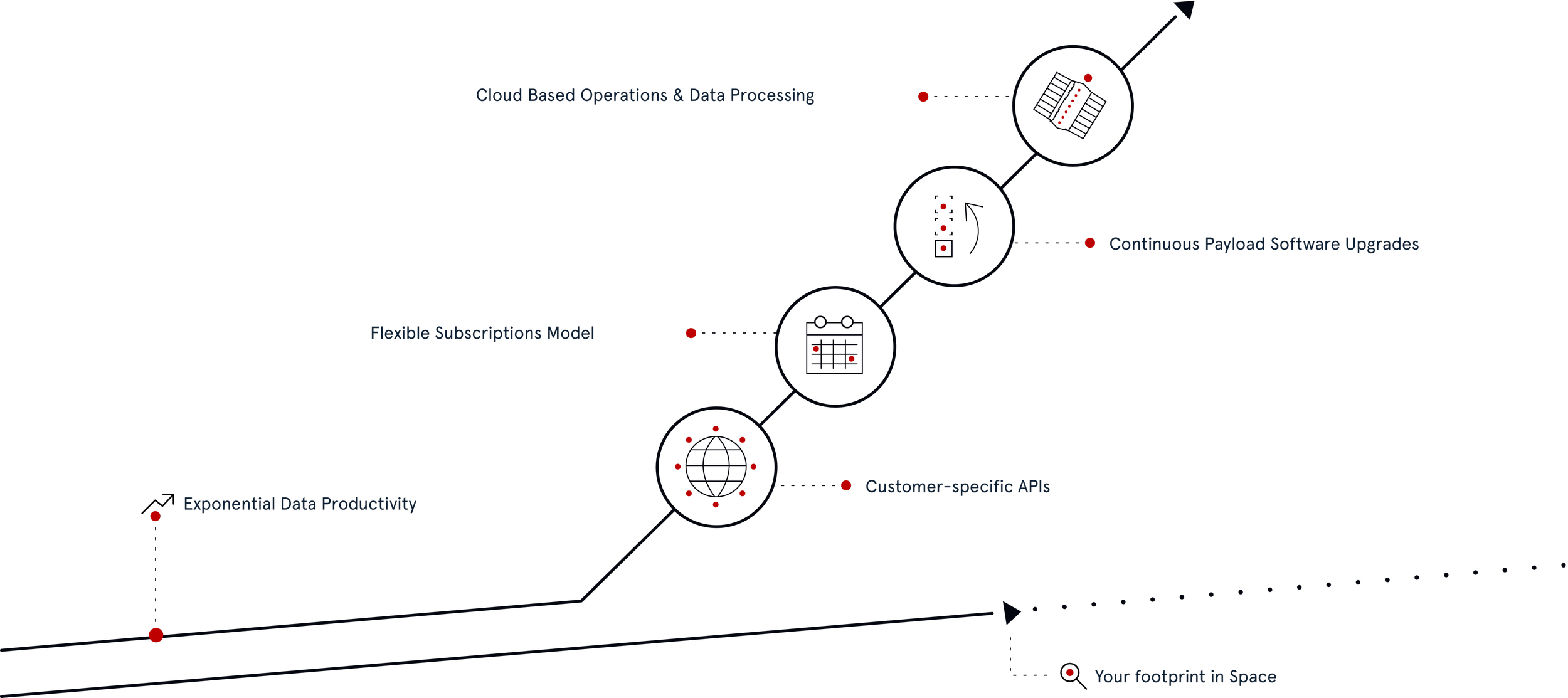 Cloud Based Operations & Data Processing

Continuous Payload Software Upgrades

Flexible Subscriptions Model

Customer-specific APIs

Exponential Data Productivity

Your footprint in Space