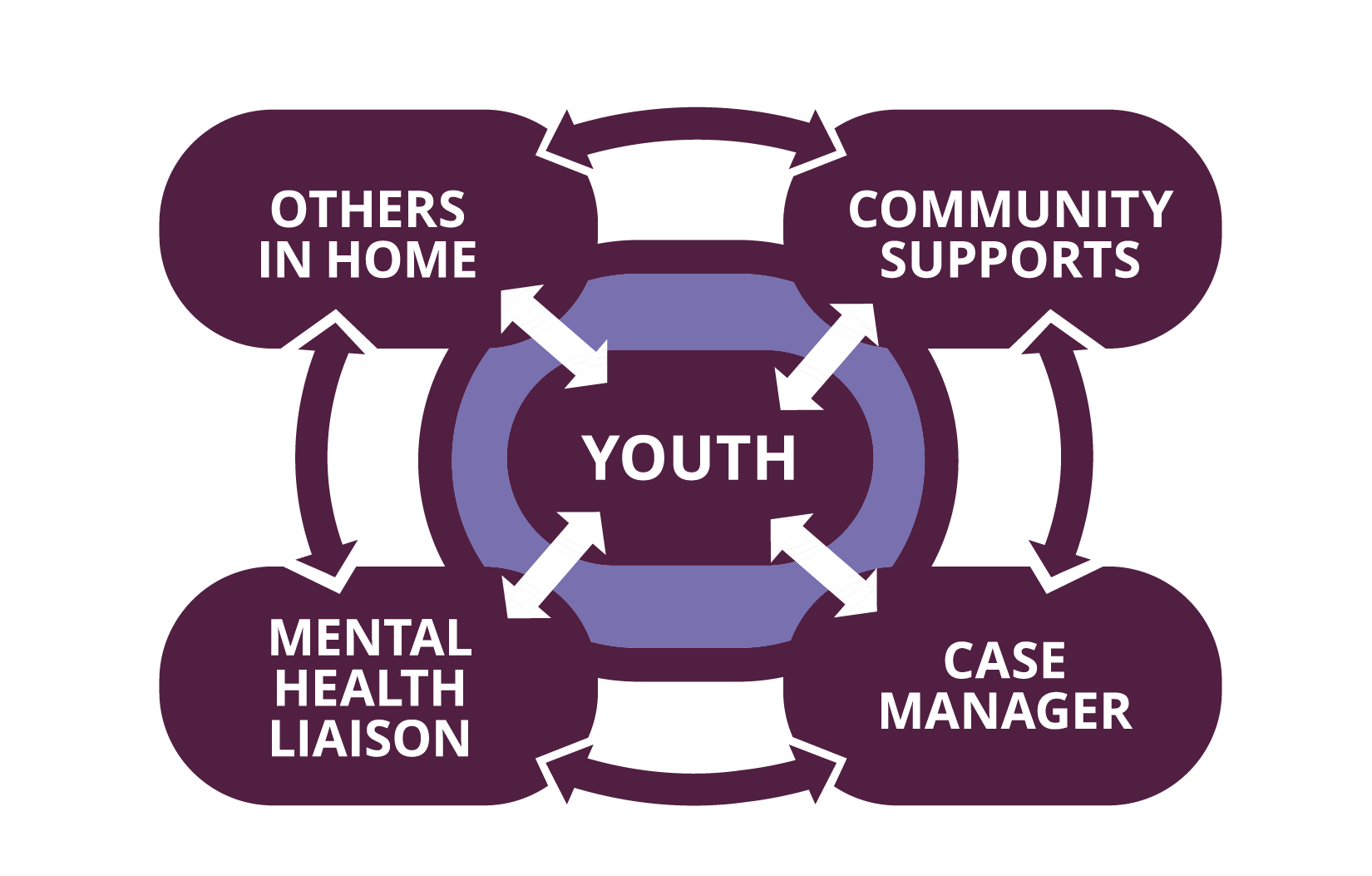 OTHERS IN HOME

COMMUNITY SUPPORTS

YOUTH

MENTAL HEALTH LIAISON

CASE MANAGER