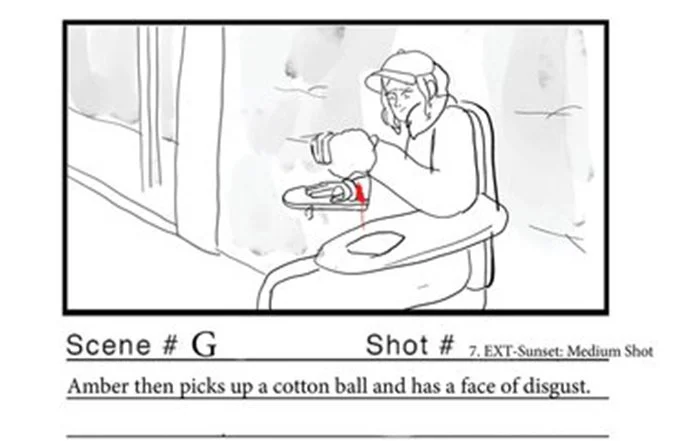 Scene # G Shot # 7. EXT-Sunset: Medium Shot

Amber then picks up a cotton ball and has a face of disgust.