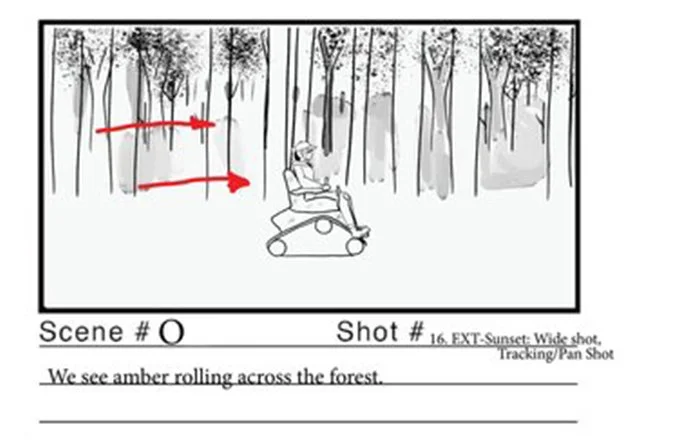 Scene # O

Shot # 16. EXT-Sunset: Wide shot, Tracking/Pan Shot

We see amber rolling across the forest.