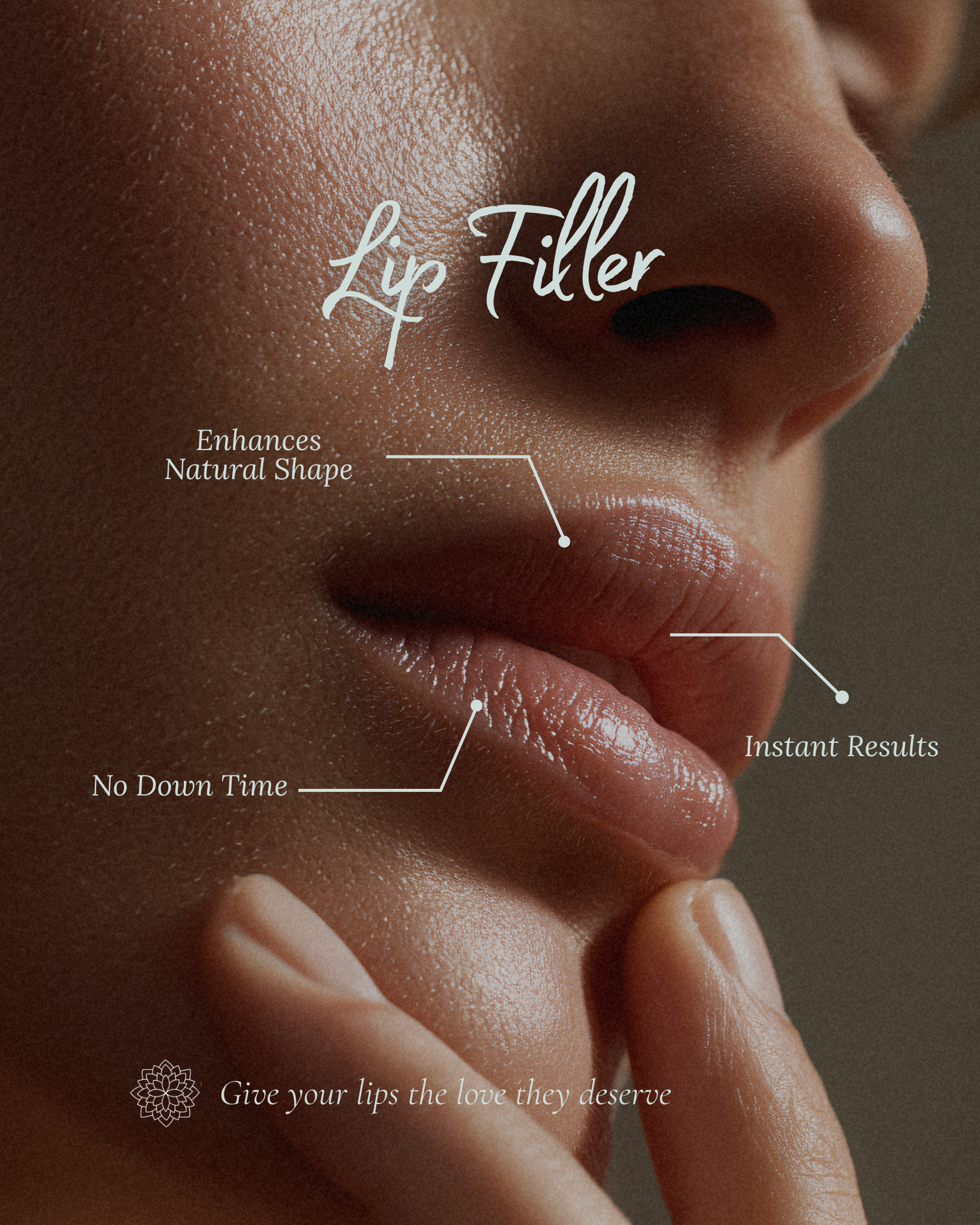 Lip Filler

Enhances Natural Shape

Instant Results

No Down Time

Give your lips the love they deserve