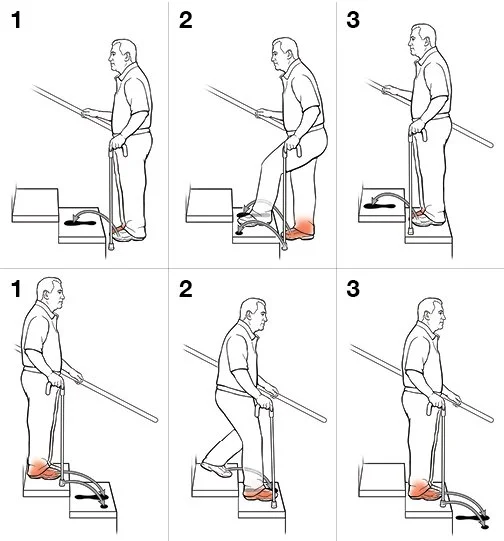 1

2

3

1

2

3