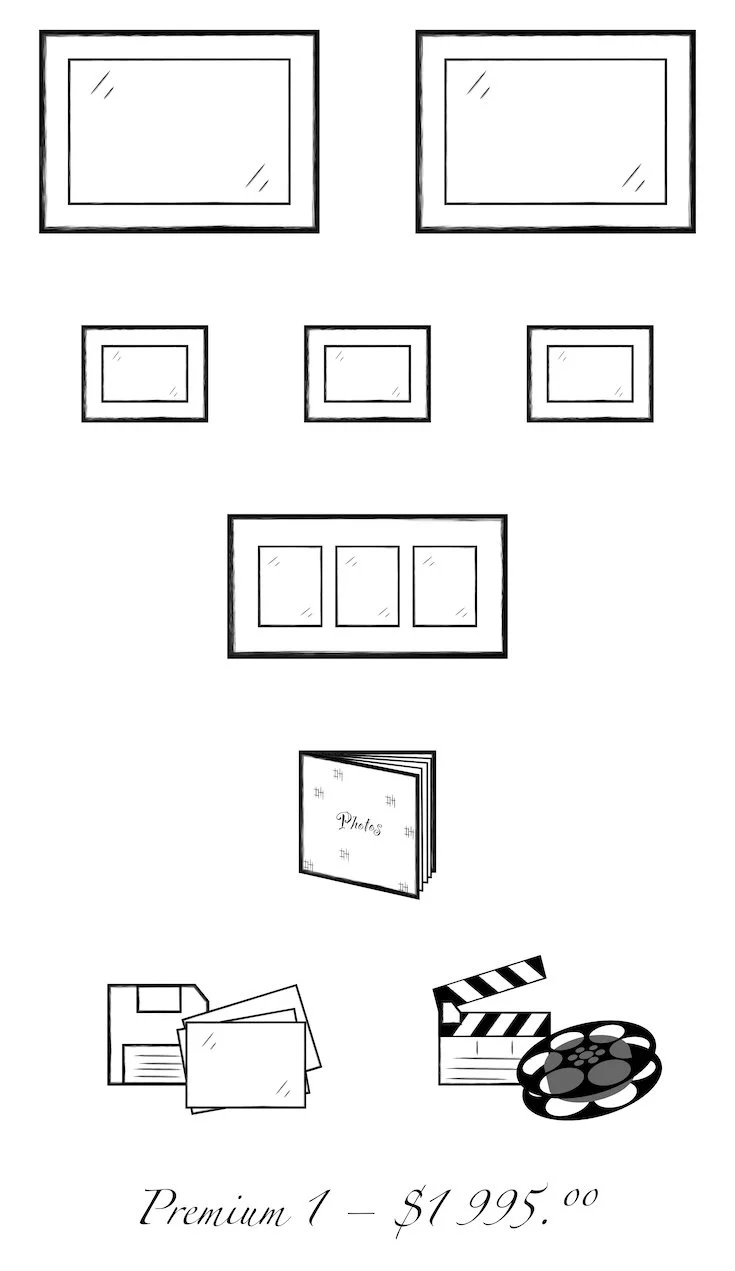 Photos

Premium 1 – $1 995.$^{00}$