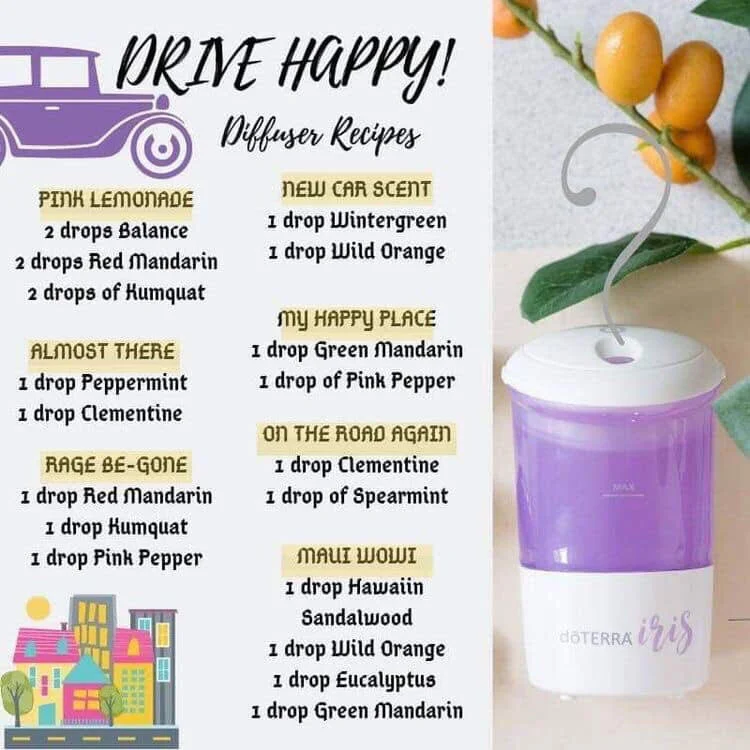 DRIVE HAPPY!
Diffuser Recipes

PINK LEMONADE
2 drops Balance
2 drops Red Mandarin
2 drops of Kumquat

ALMOST THERE
1 drop Peppermint
1 drop Clementine

RAGE BE-GONE
1 drop Red Mandarin
1 drop Kumquat
1 drop Pink Pepper

NEW CAR SCENT
1 drop Wintergreen
1 drop Wild Orange

MY HAPPY PLACE
1 drop Green Mandarin
1 drop of Pink Pepper

ON THE ROAD AGAIN
1 drop Clementine
1 drop of Spearmint

MAUI WOWI
1 drop Hawaiin Sandalwood
1 drop Wild Orange
1 drop Eucalyptus
1 drop Green Mandarin

MAX
dōTERRA iris