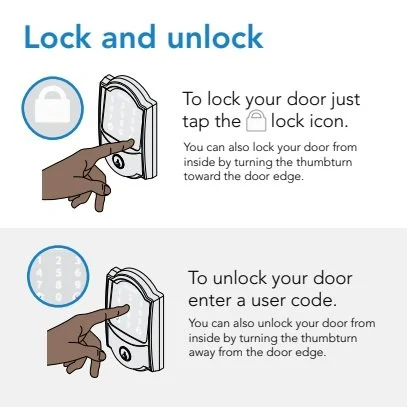 Lock and unlock

To lock your door just tap the lock icon.

You can also lock your door from inside by turning the thumbturn toward the door edge.

1 2 3
4 5 6
7 8 9
0

To unlock your door enter a user code.

You can also unlock your door from inside by turning the thumbturn away from the door edge.